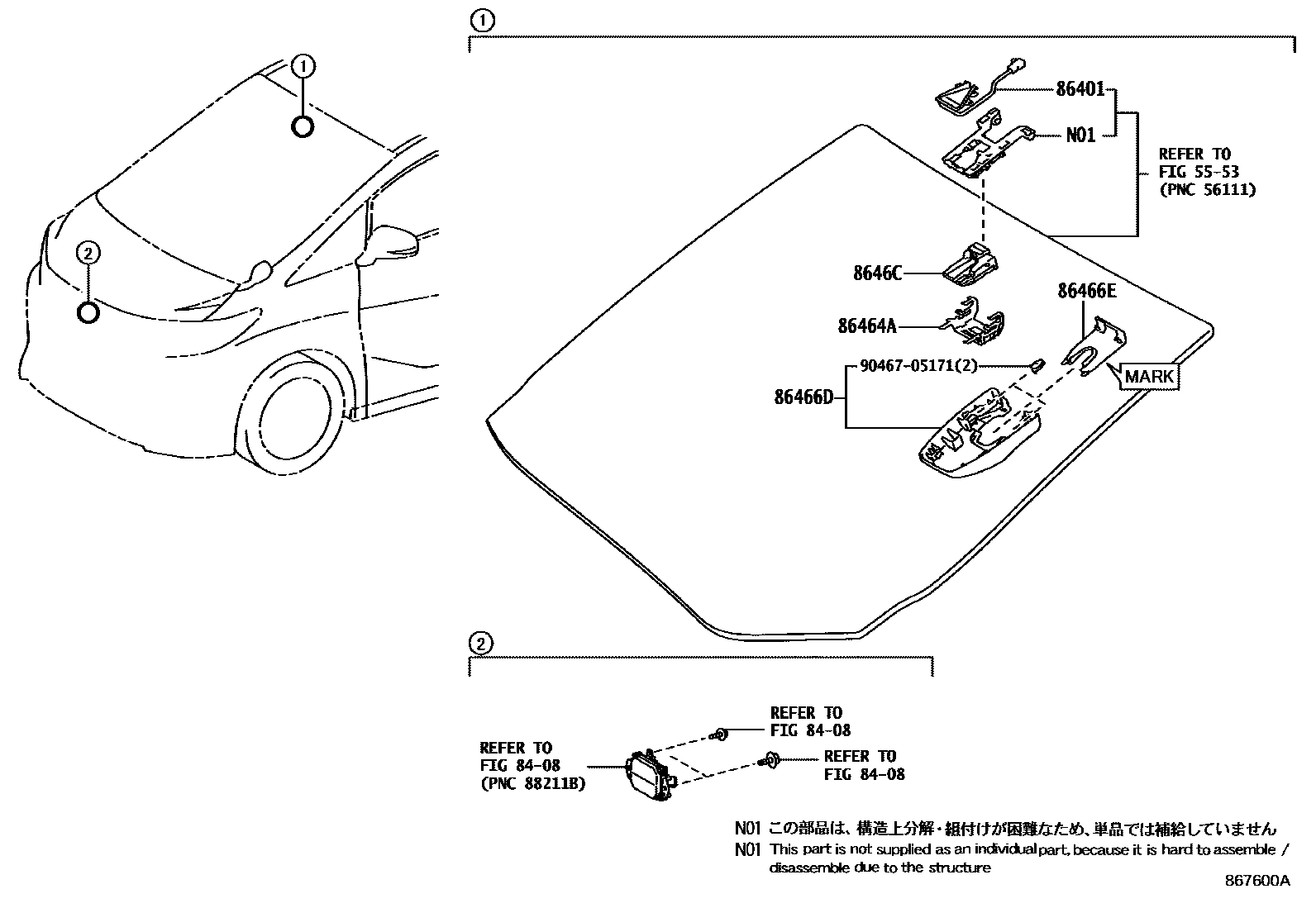 ①

②

①

86401

N01

REFER TO
FIG 55-53
(PNC 56111)

8646C

86466E

86464A

90467-05171(2)

MARK

86466D

②

REFER TO
FIG 84-08

REFER TO
FIG 84-08
(PNC 88211B)

REFER TO
FIG 84-08

N01 この部品は、構造上分解・組付けが困難なため、単品では補給していません
N01 This part is not supplied as an individual part, because it is hard to assemble / disassemble due to the structure

867600A