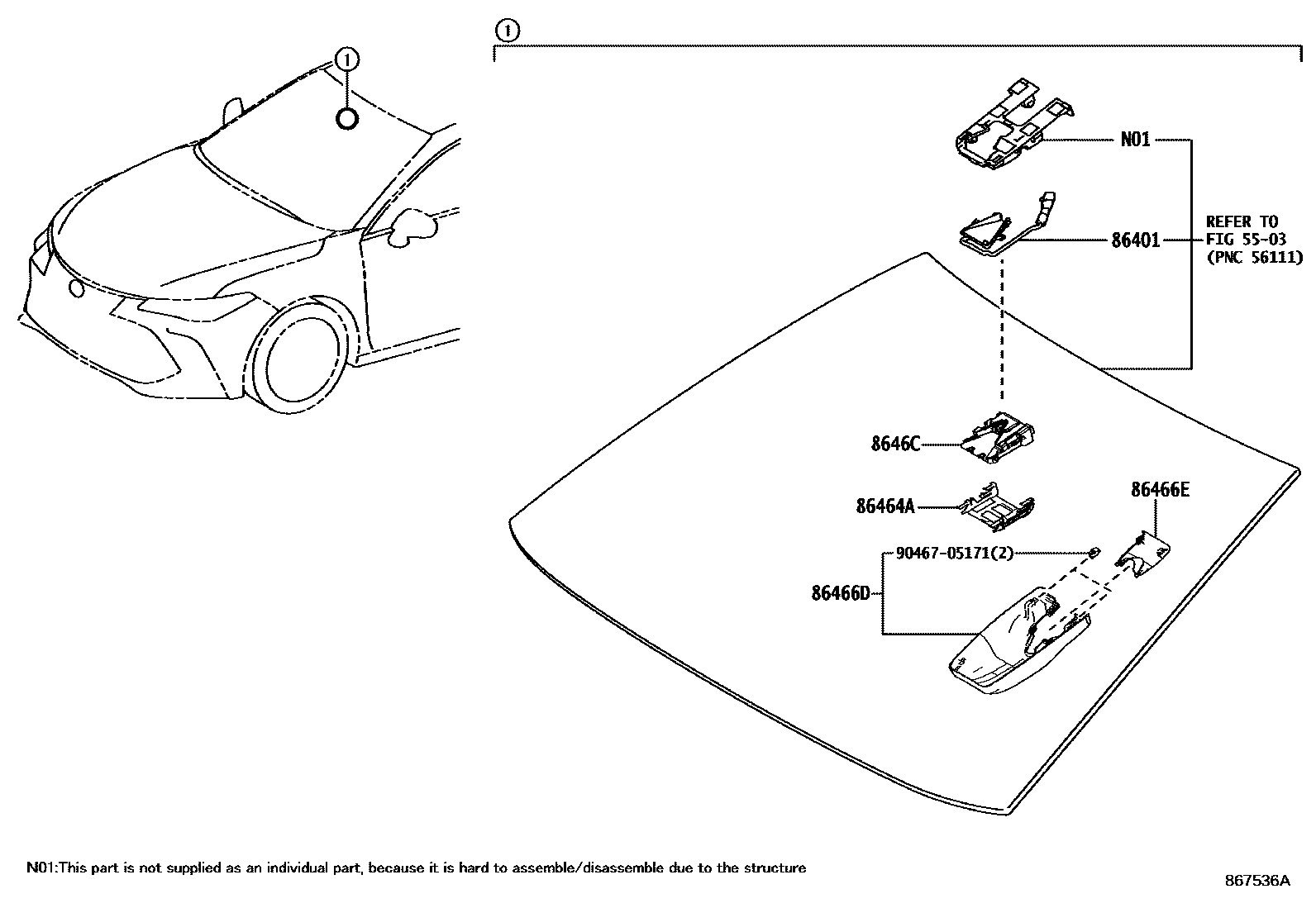 ①

①

N01

86401

REFER TO
FIG 55-03
(PNC 56111)

8646C

86464A

86466E

90467-05171(2)

86466D

N01:This part is not supplied as an individual part, because it is hard to assemble/disassemble due to the structure

867536A