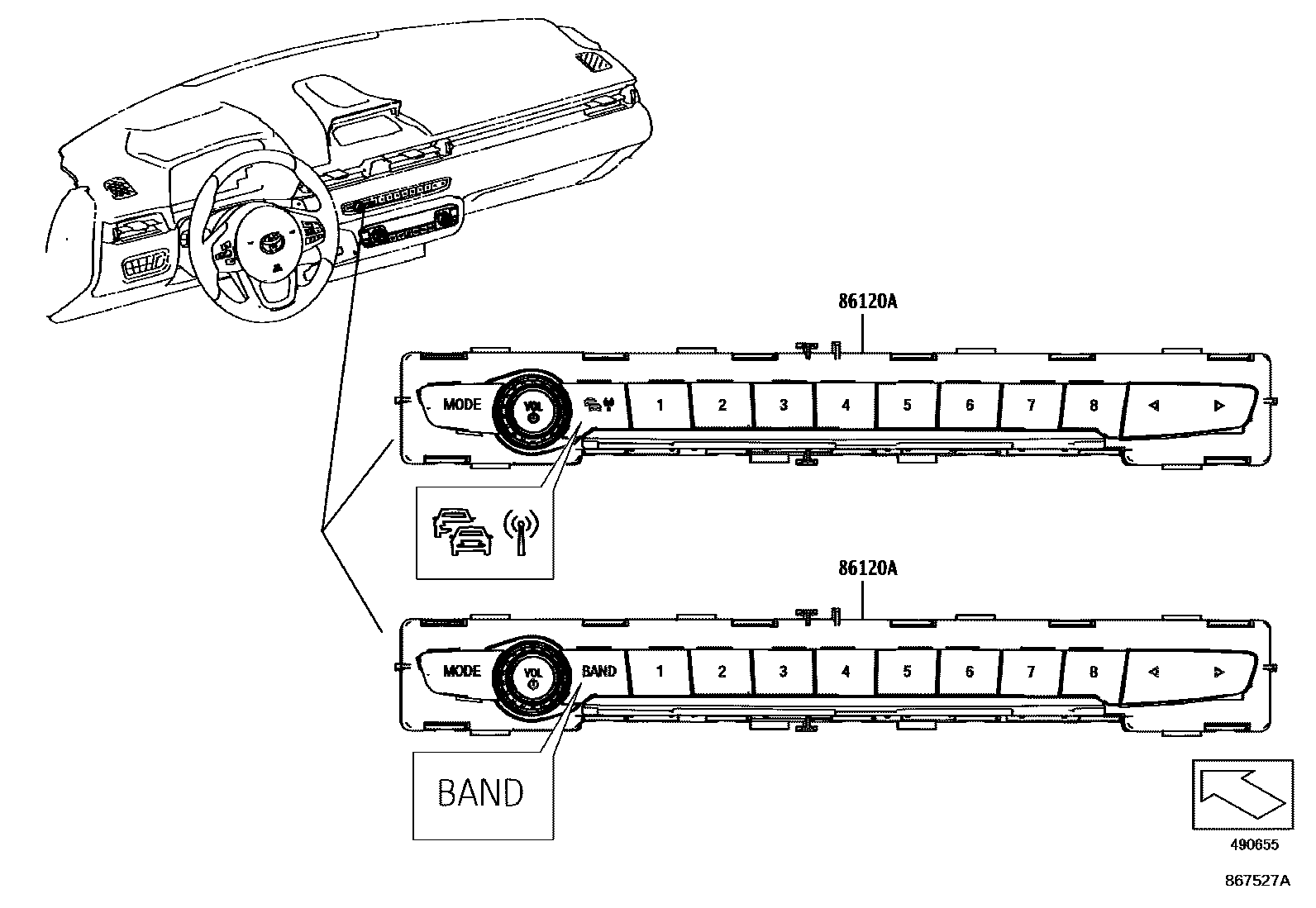 86120A

MODE VOL 1 2 3 4 5 6 7 8

86120A

MODE VOL BAND 1 2 3 4 5 6 7 8

BAND

490655

867527A