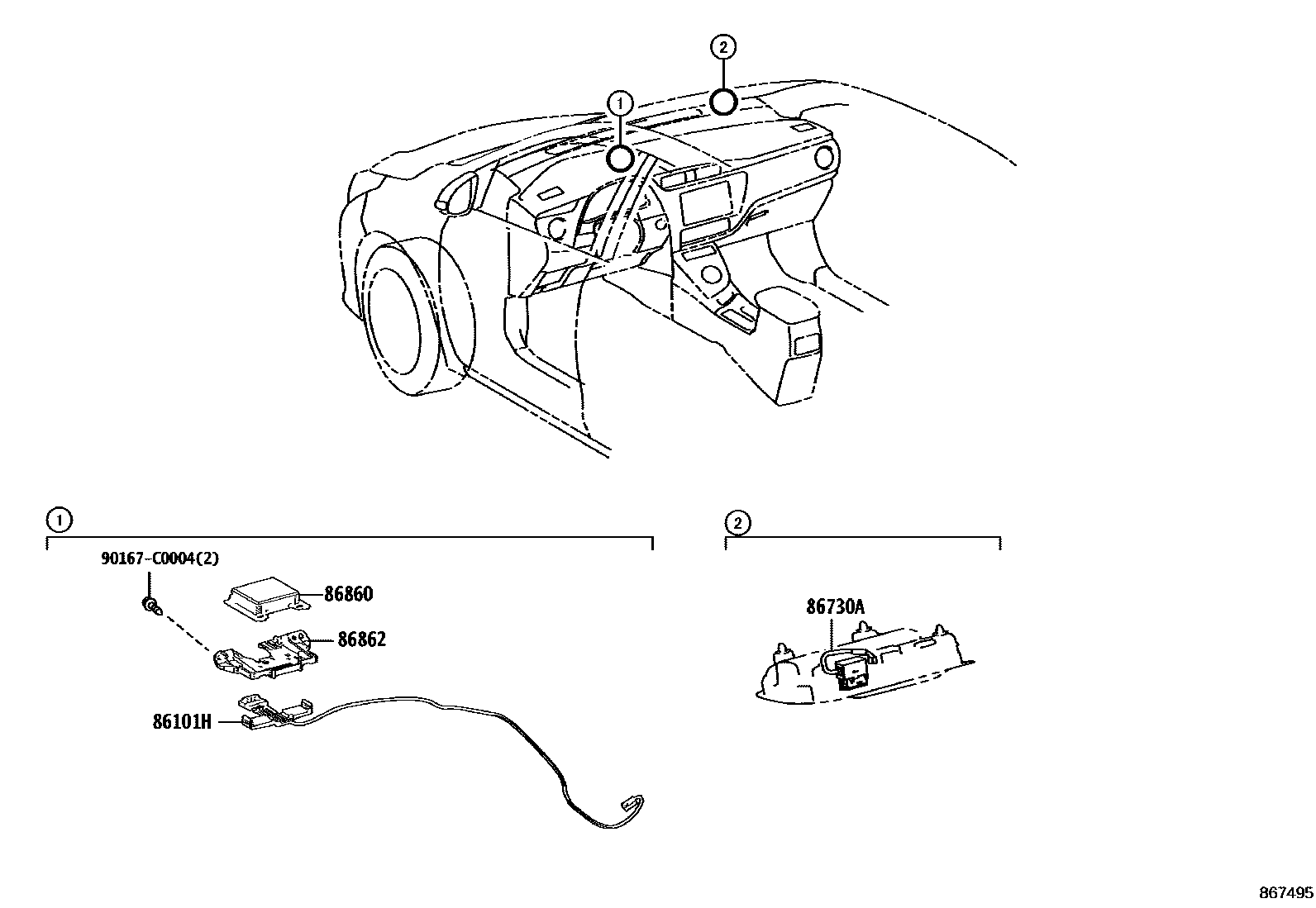 2
1
1
90167-C0004(2)
86860
86862
86101H
2
86730A
867495