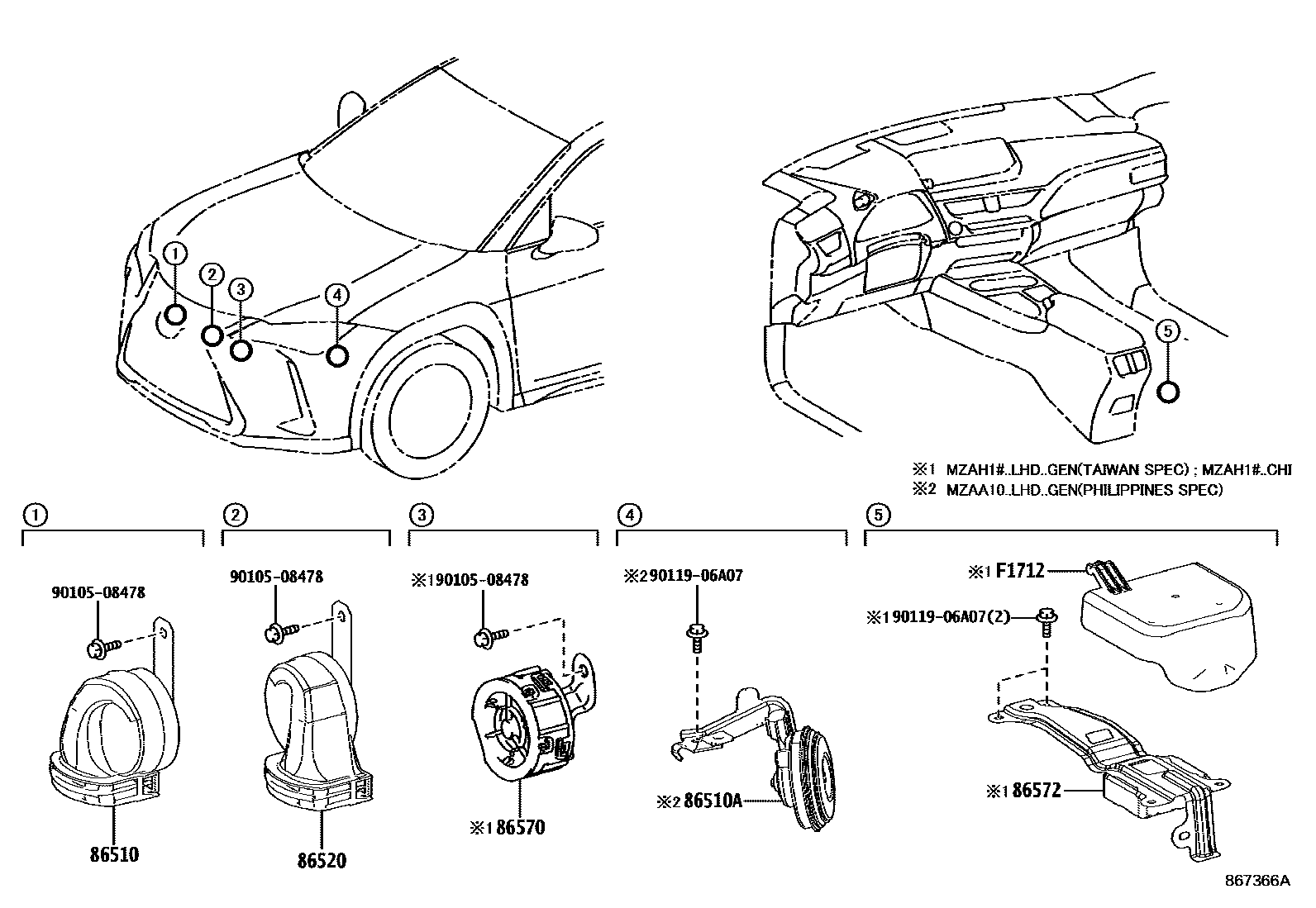 ①
②
③
④
⑤

※1 MZAH1#..LHD..GEN(TAIWAN SPEC) ; MZAH1#..CHI
※2 MZAA10..LHD..GEN(PHILIPPINES SPEC)

①
90105-08478
86510

②
90105-08478
86520

③
※1 90105-08478
※1 86570

④
※2 90119-06A07
※2 86510A

⑤
※1 F1712
※1 90119-06A07(2)
※1 86572

867366A