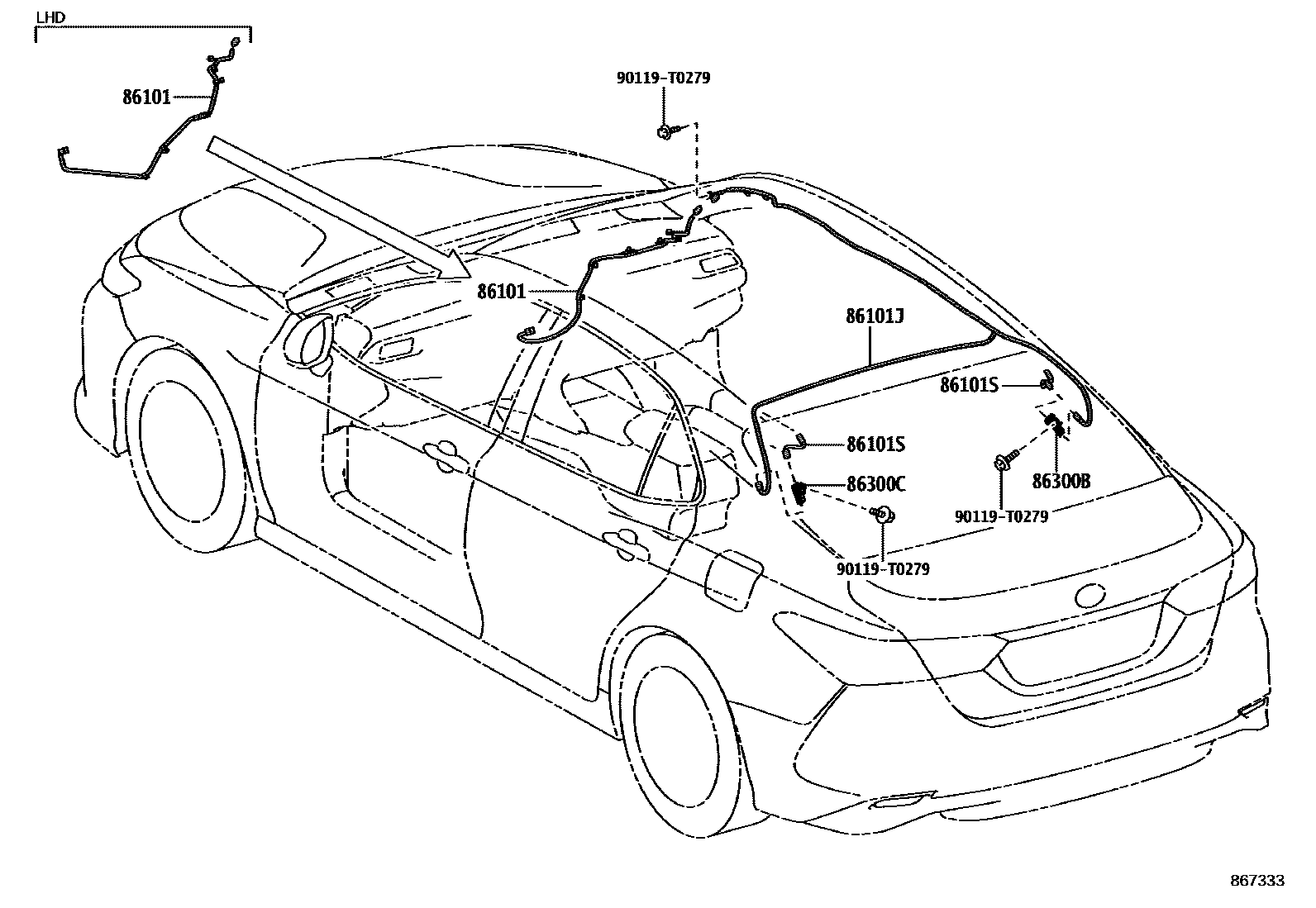 LHD
86101
90119-T0279
86101
86101J
86101S
86101S
86300C
86300B
90119-T0279
90119-T0279
867333