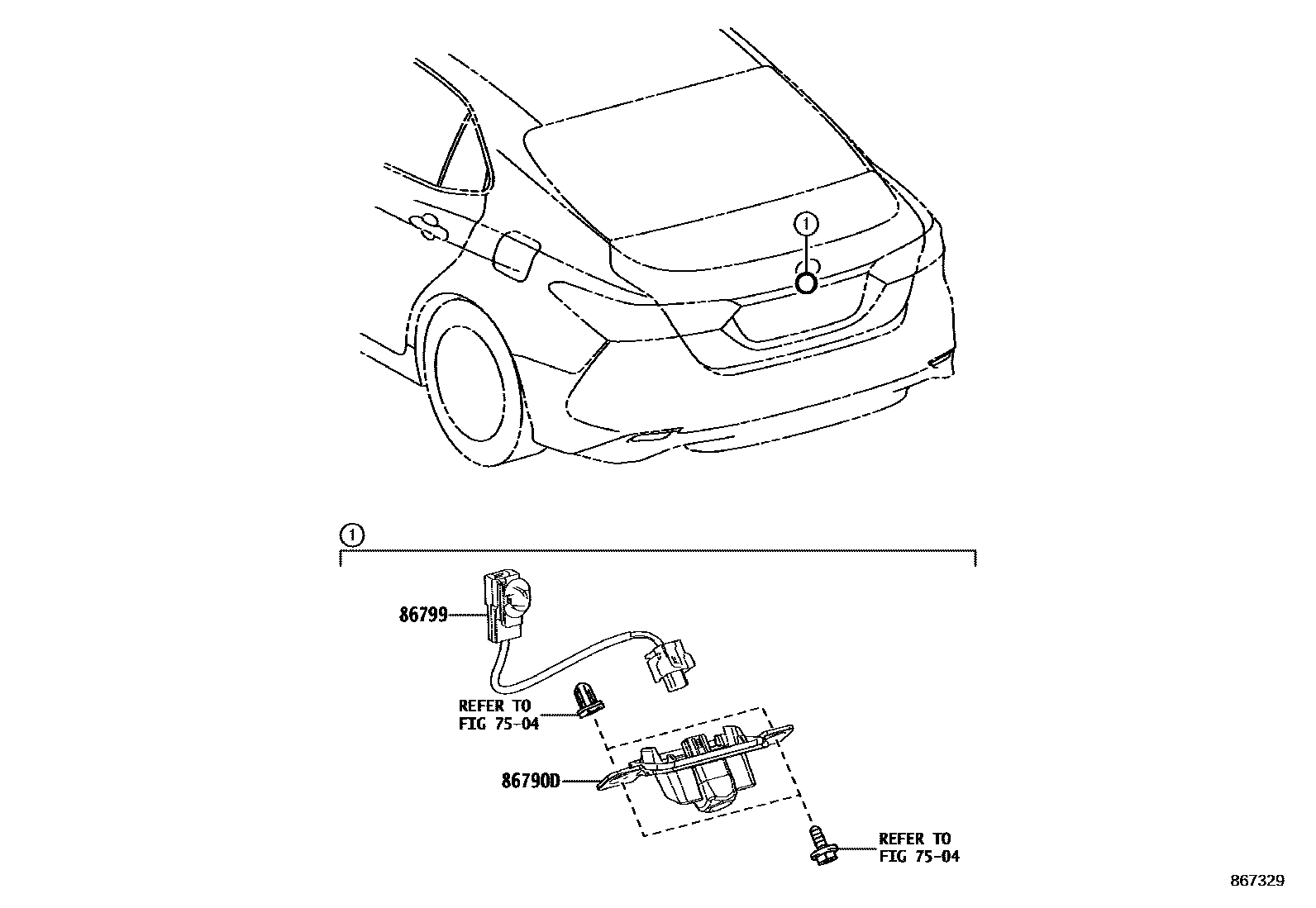 1

1

86799

REFER TO
FIG 75-04

86790D

REFER TO
FIG 75-04

867329