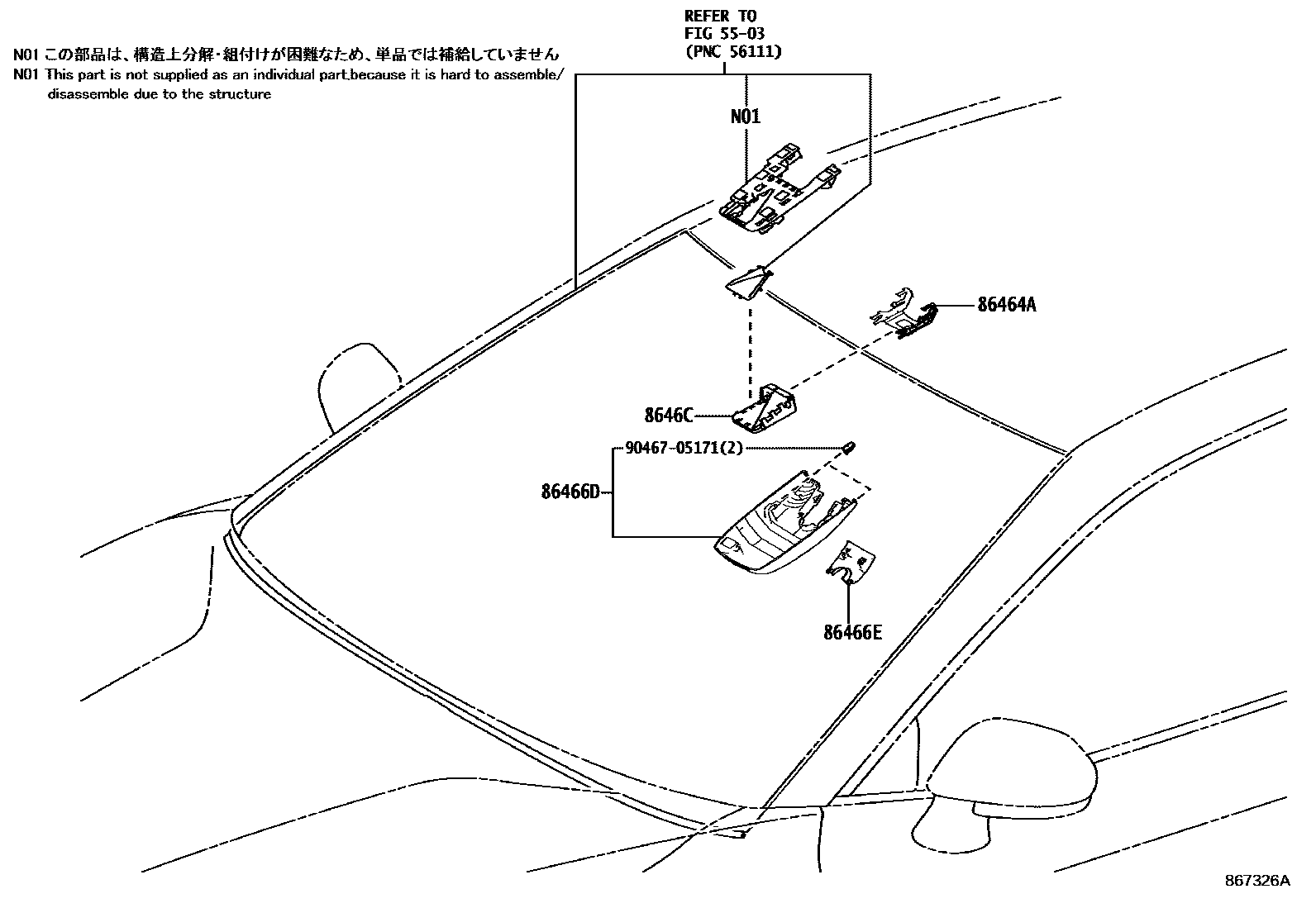 N01 この部品は、構造上分解・組付けが困難なため、単品では補給していません
N01 This part is not supplied as an individual part,because it is hard to assemble/ disassemble due to the structure

REFER TO
FIG 55-03
(PNC 56111)

N01

86464A

8646C

90467-05171(2)

86466D

86466E

867326A