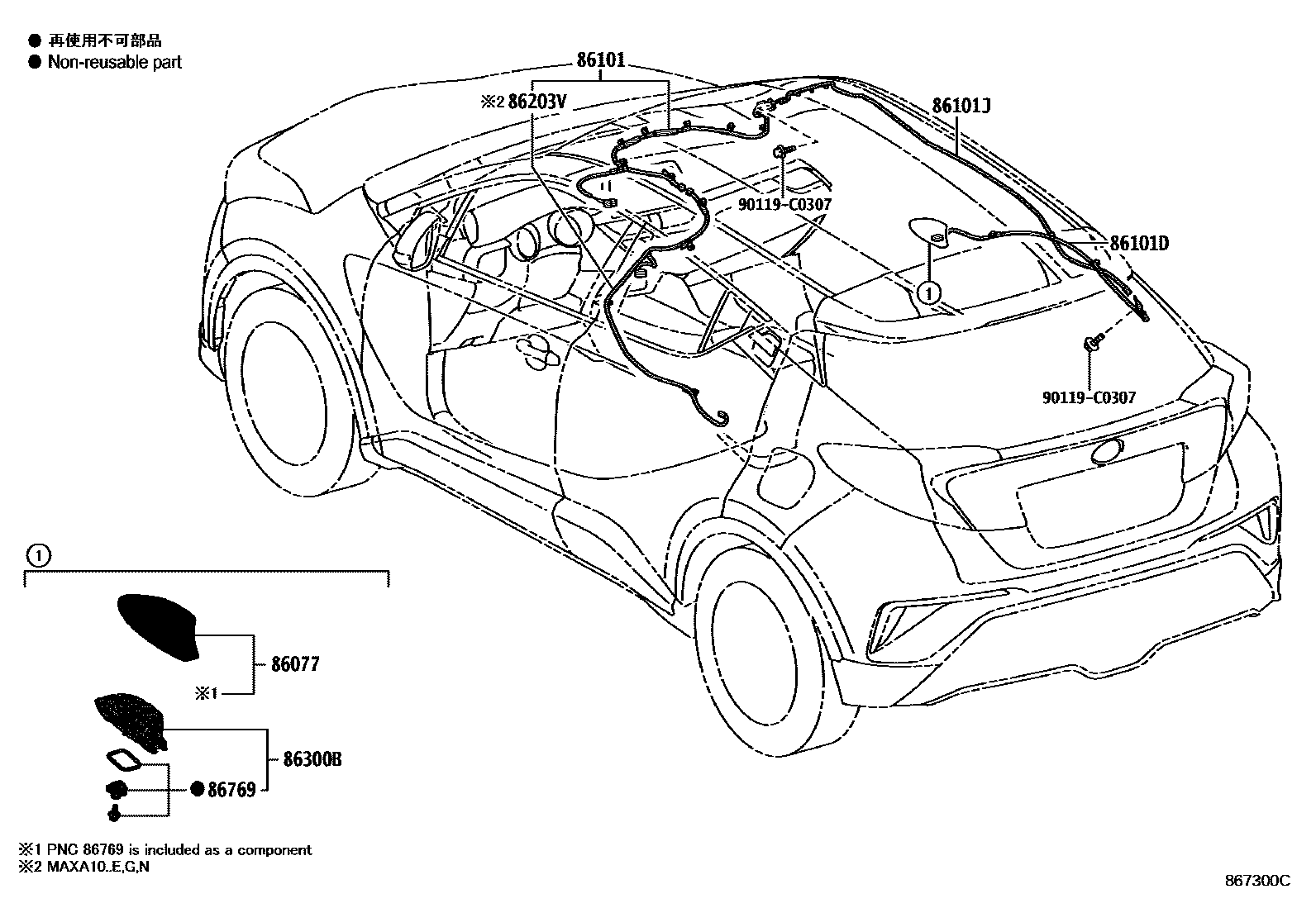 ● 再使用不可部品
● Non-reusable part

86101

※2 86203V

86101J

90119-C0307

86101D

①

90119-C0307

①

86077

※1

86300B

● 86769

※1 PNC 86769 is included as a component
※2 MAXA10..E,G,N

867300C