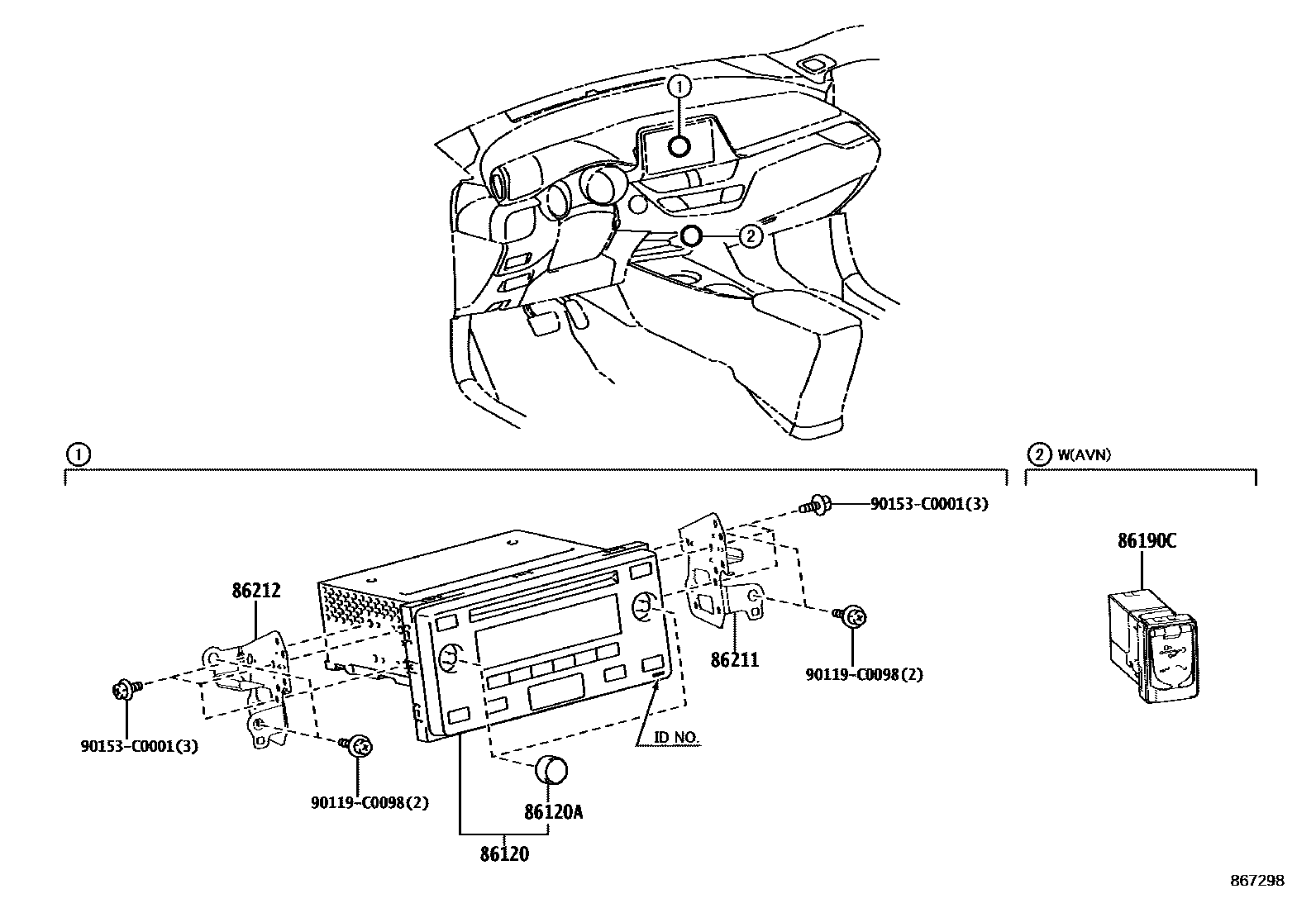 1

2

1

2 W(AVN)

90153-C0001(3)

86190C

86212

86211

90119-C0098(2)

90153-C0001(3)

ID NO.

90119-C0098(2)

86120A

86120

867298