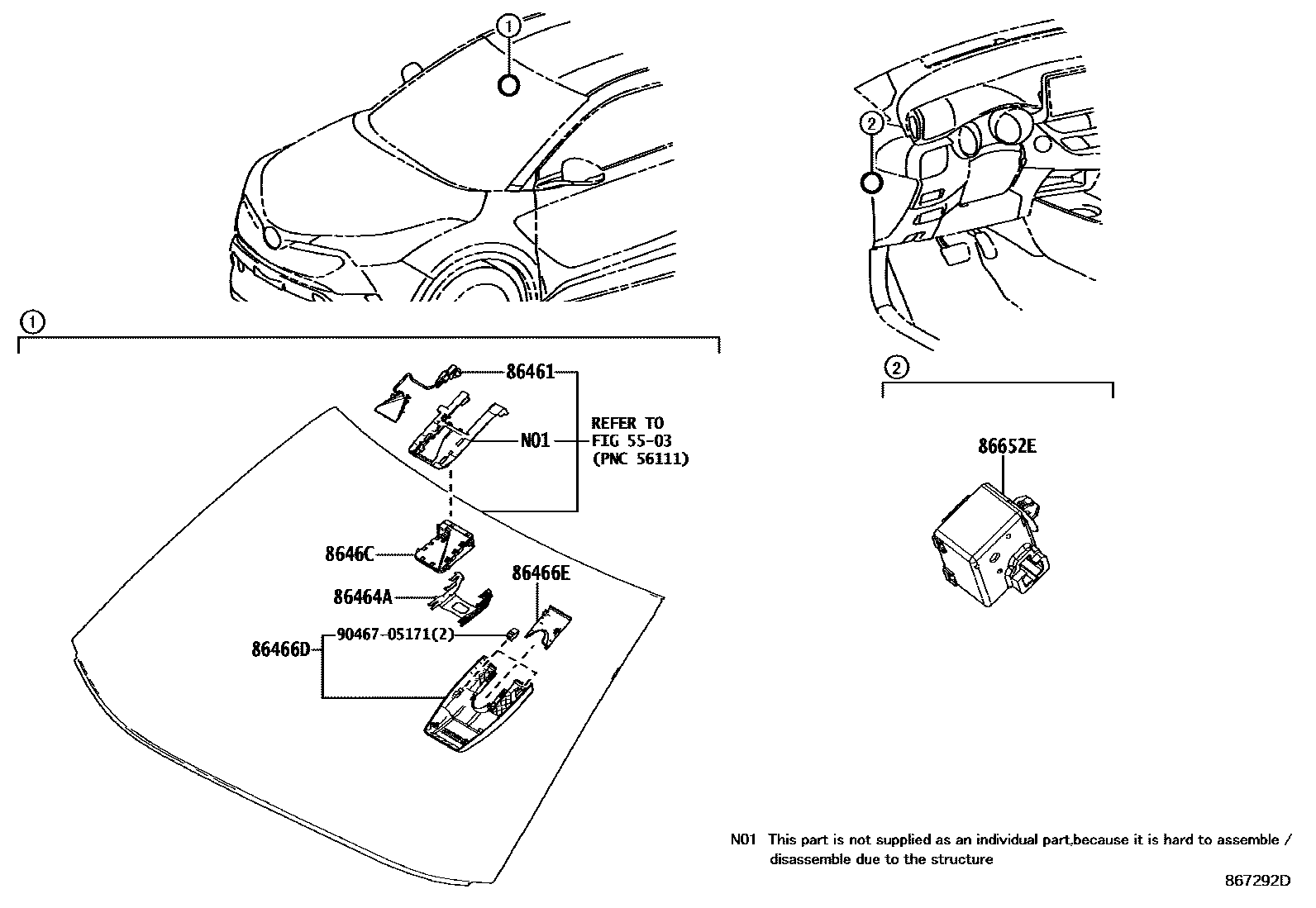 ①

②

①

86461

N01

REFER TO FIG 55-03 (PNC 56111)

8646C

86466E

86464A

90467-05171(2)

86466D

②

86652E

N01 This part is not supplied as an individual part,because it is hard to assemble / disassemble due to the structure

867292D