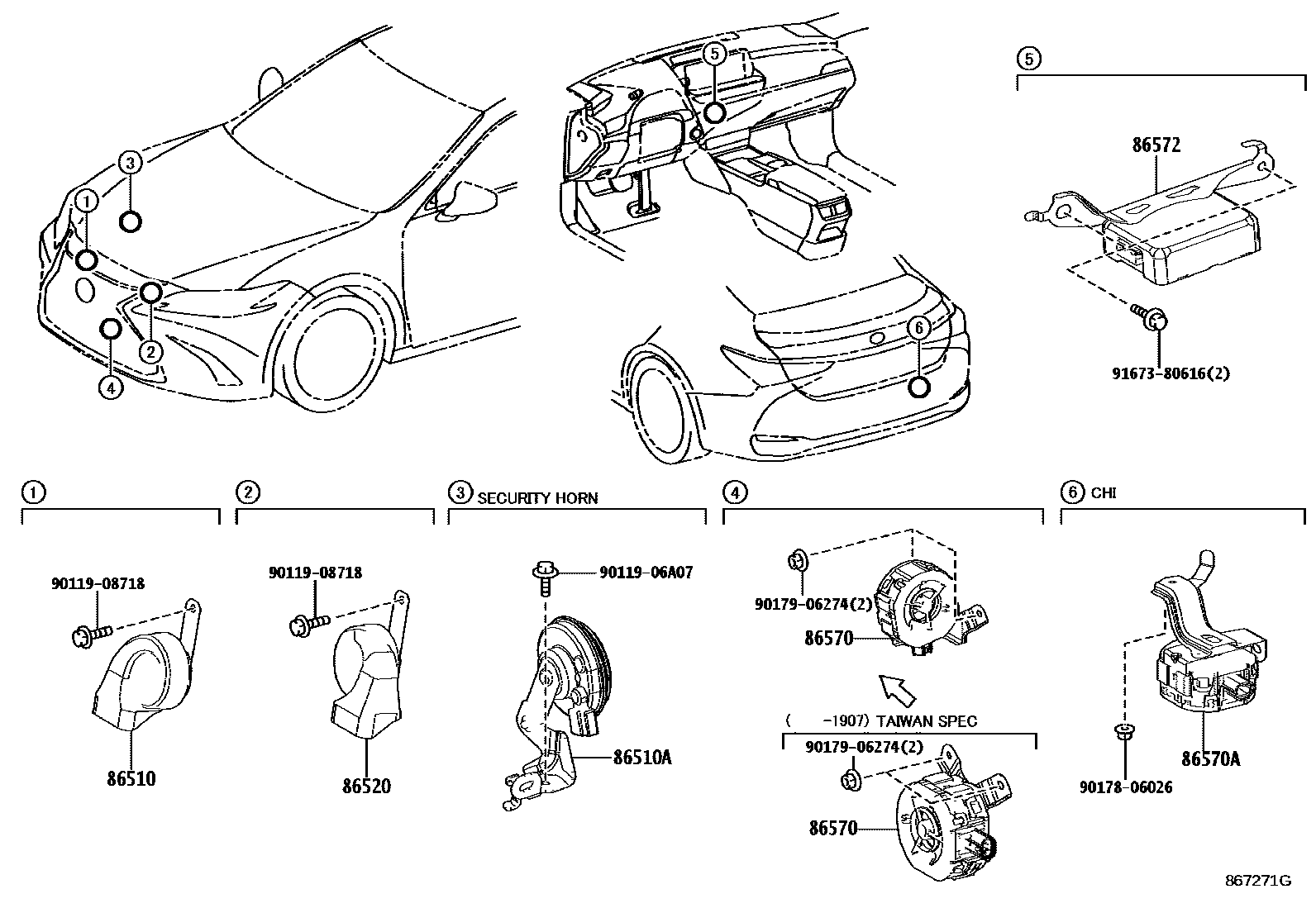 3
1
2
4
5
6
5
86572
91673-80616(2)
1
90119-08718
86510
2
90119-08718
86520
3 SECURITY HORN
90119-06A07
86510A
4
90179-06274(2)
86570
( -1907) TAIWAN SPEC
90179-06274(2)
86570
6 CHI
86570A
90178-06026
867271G