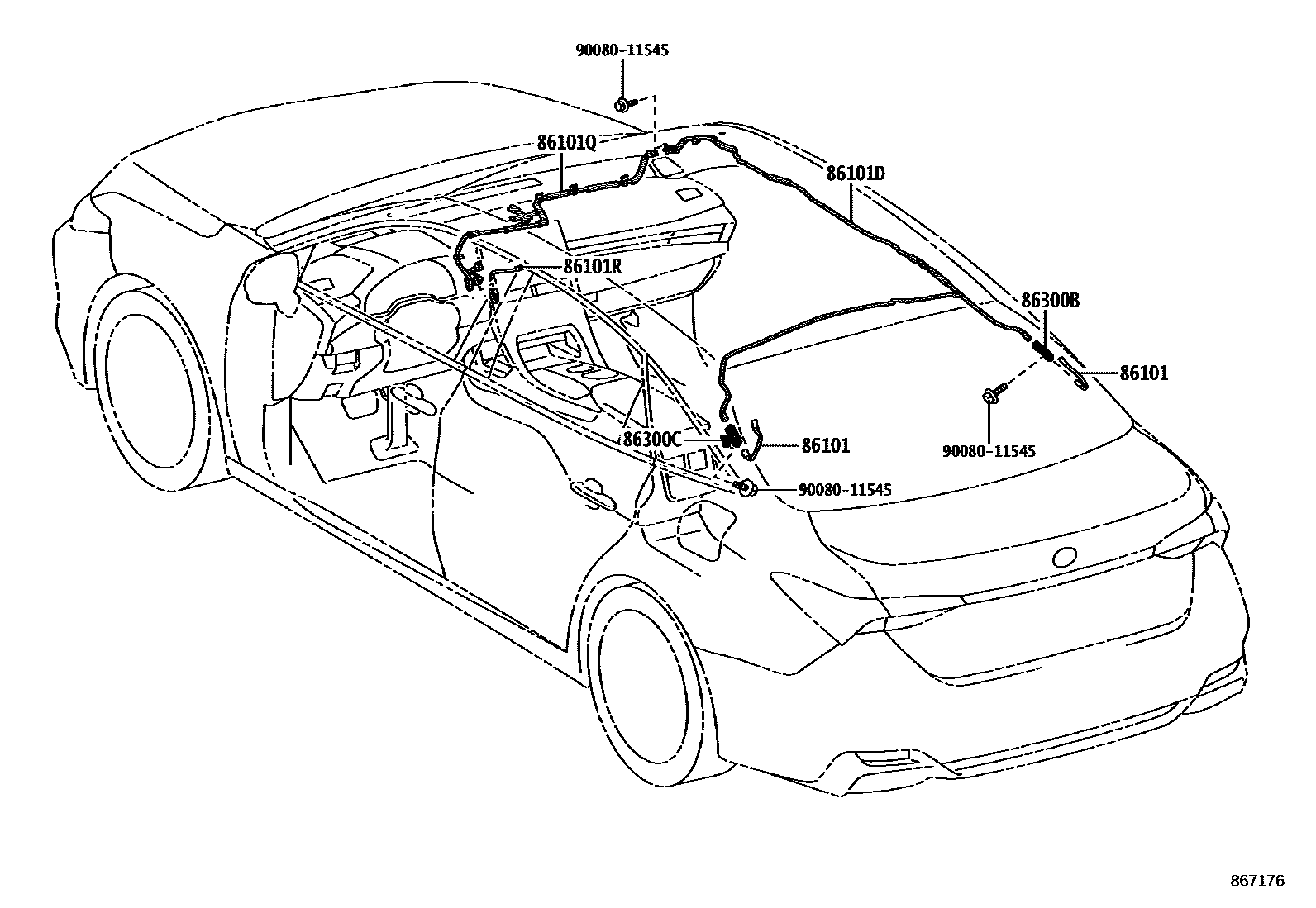 90080-11545

86101Q

86101D

86101R

86300B

86101

90080-11545

86300C

86101

90080-11545

867176