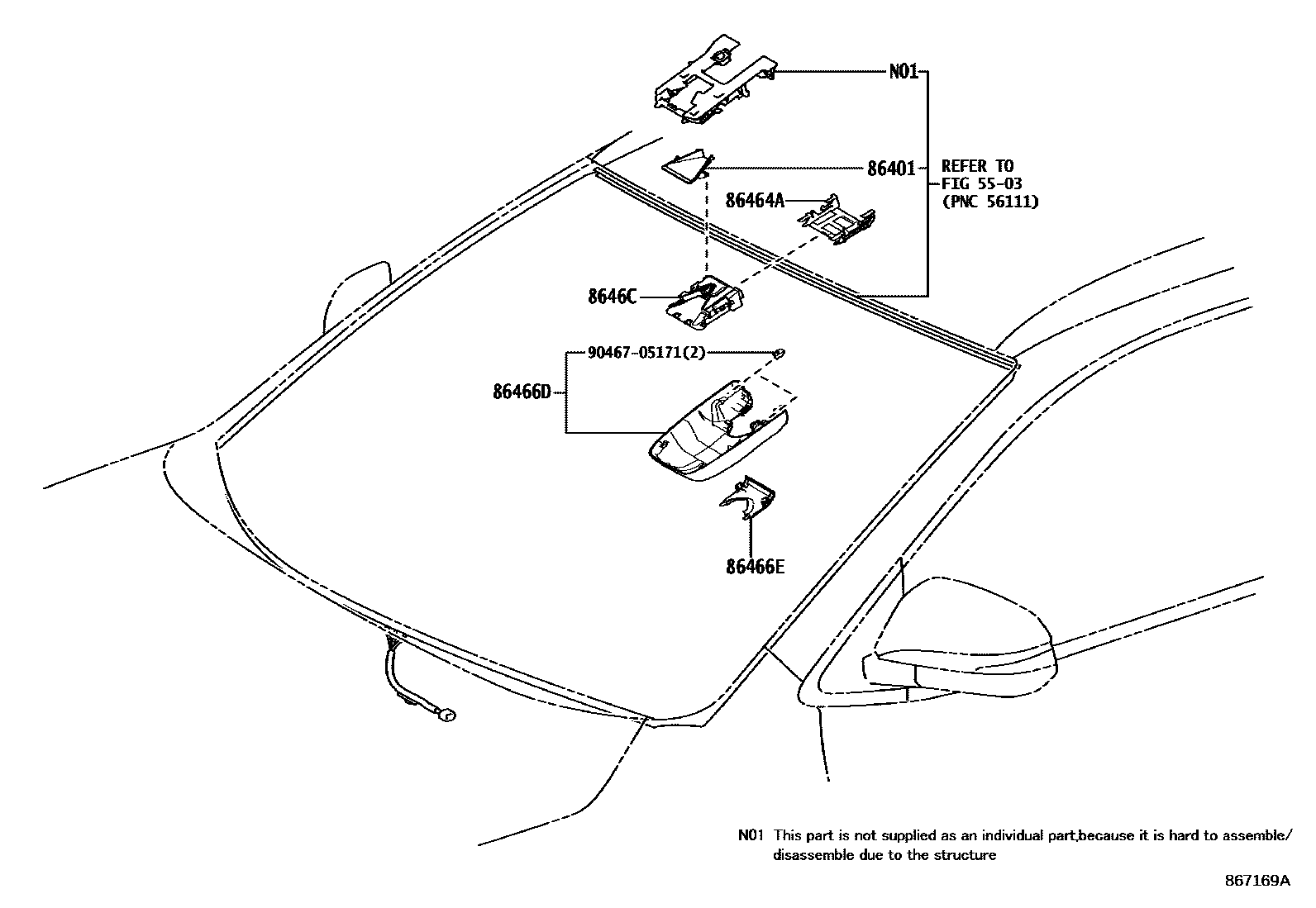 N01

86401

REFER TO
FIG 55-03
(PNC 56111)

86464A

8646C

90467-05171(2)

86466D

86466E

N01 This part is not supplied as an individual part,because it is hard to assemble/ disassemble due to the structure

867169A