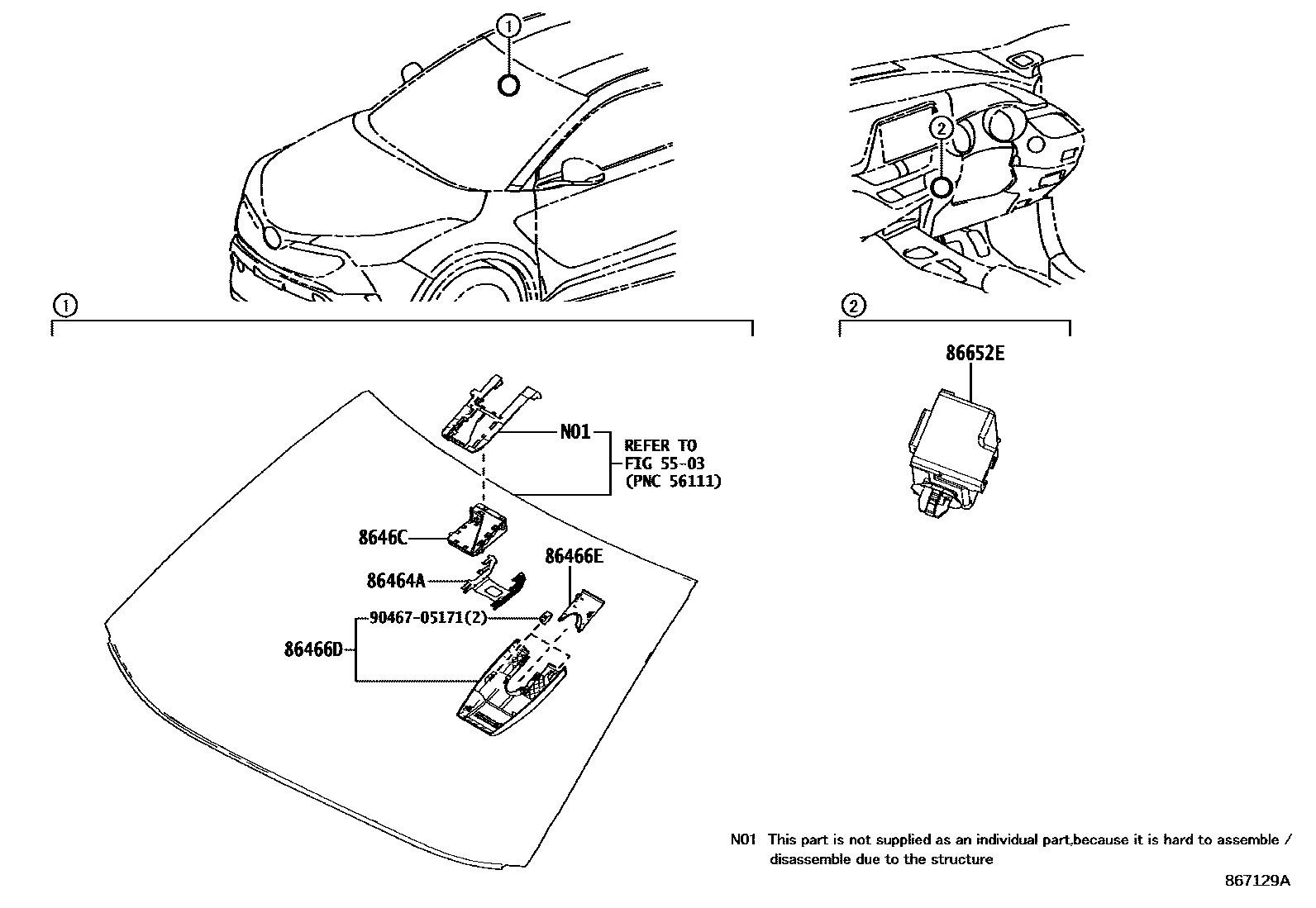 ①

②

①

②

86652E

N01

REFER TO
FIG 55-03
(PNC 56111)

8646C

86464A

86466E

90467-05171(2)

86466D

N01 This part is not supplied as an individual part,because it is hard to assemble / disassemble due to the structure

867129A