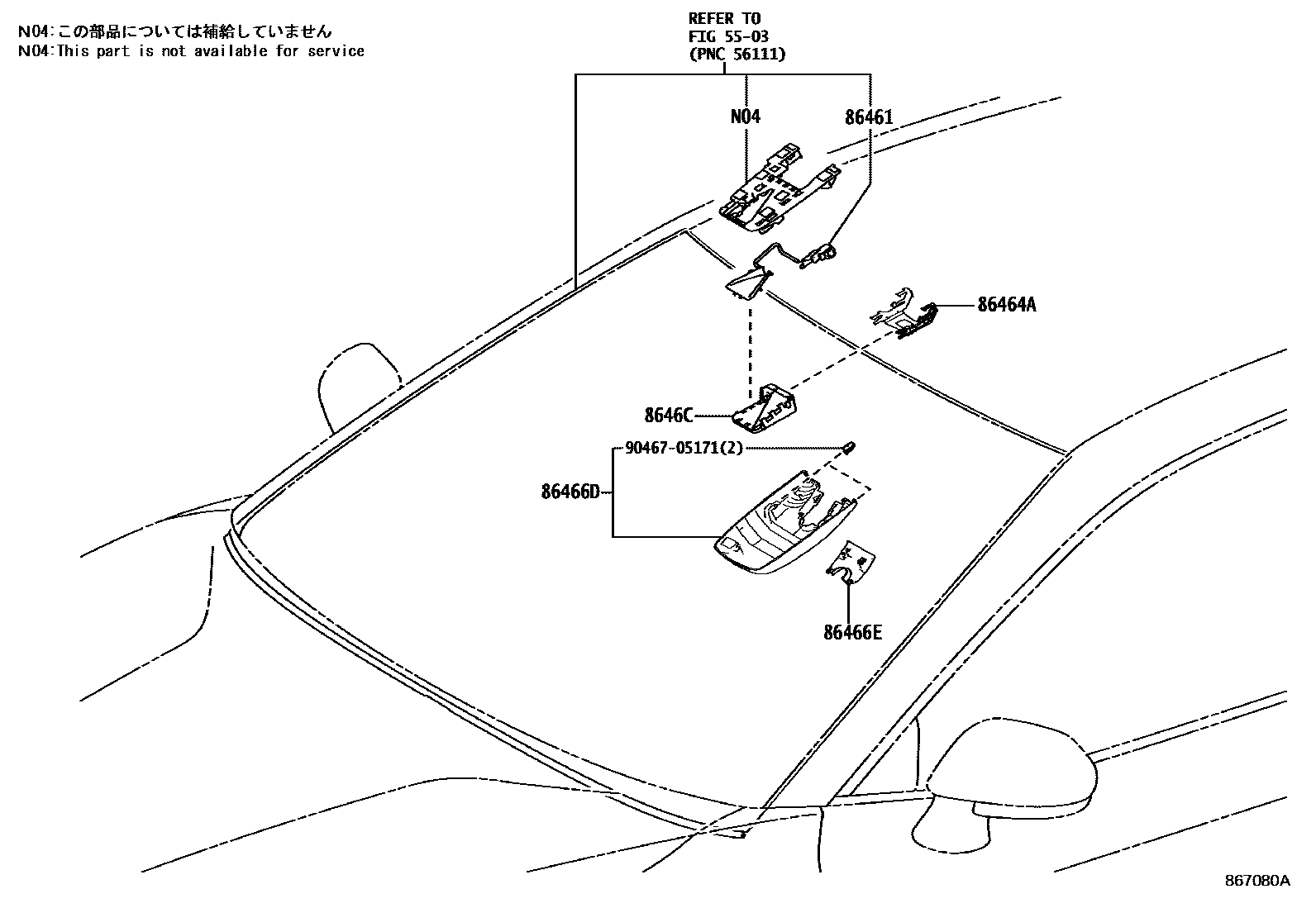 N04:この部品については補給していません
N04:This part is not available for service

REFER TO
FIG 55-03
(PNC 56111)

N04

86461

86464A

8646C

90467-05171(2)

86466D

86466E

867080A