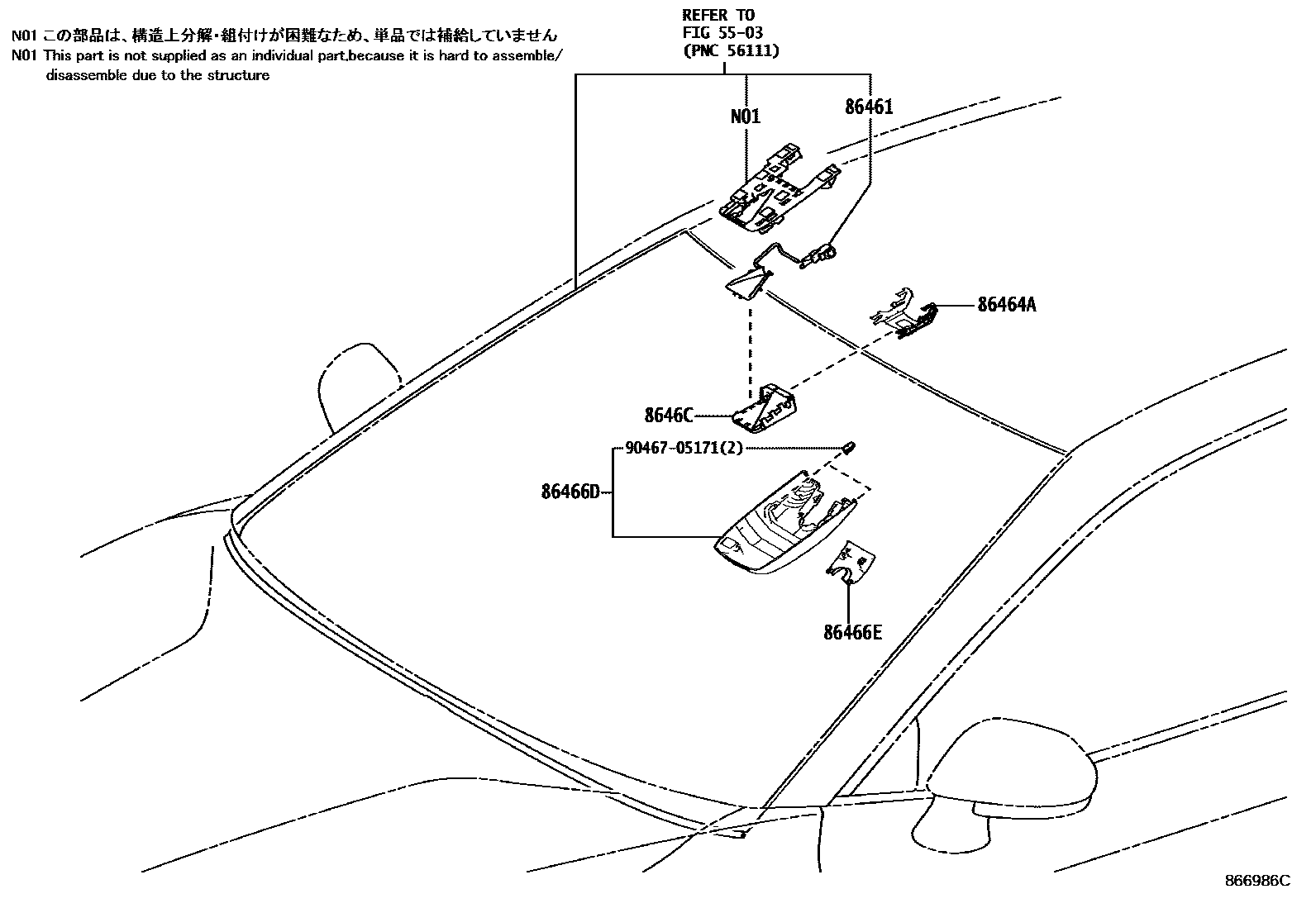 N01 この部品は、構造上分解・組付けが困難なため、単品では補給していません
N01 This part is not supplied as an individual part,because it is hard to assemble/ disassemble due to the structure

REFER TO
FIG 55-03
(PNC 56111)

N01

86461

86464A

8646C

90467-05171(2)

86466D

86466E

866986C