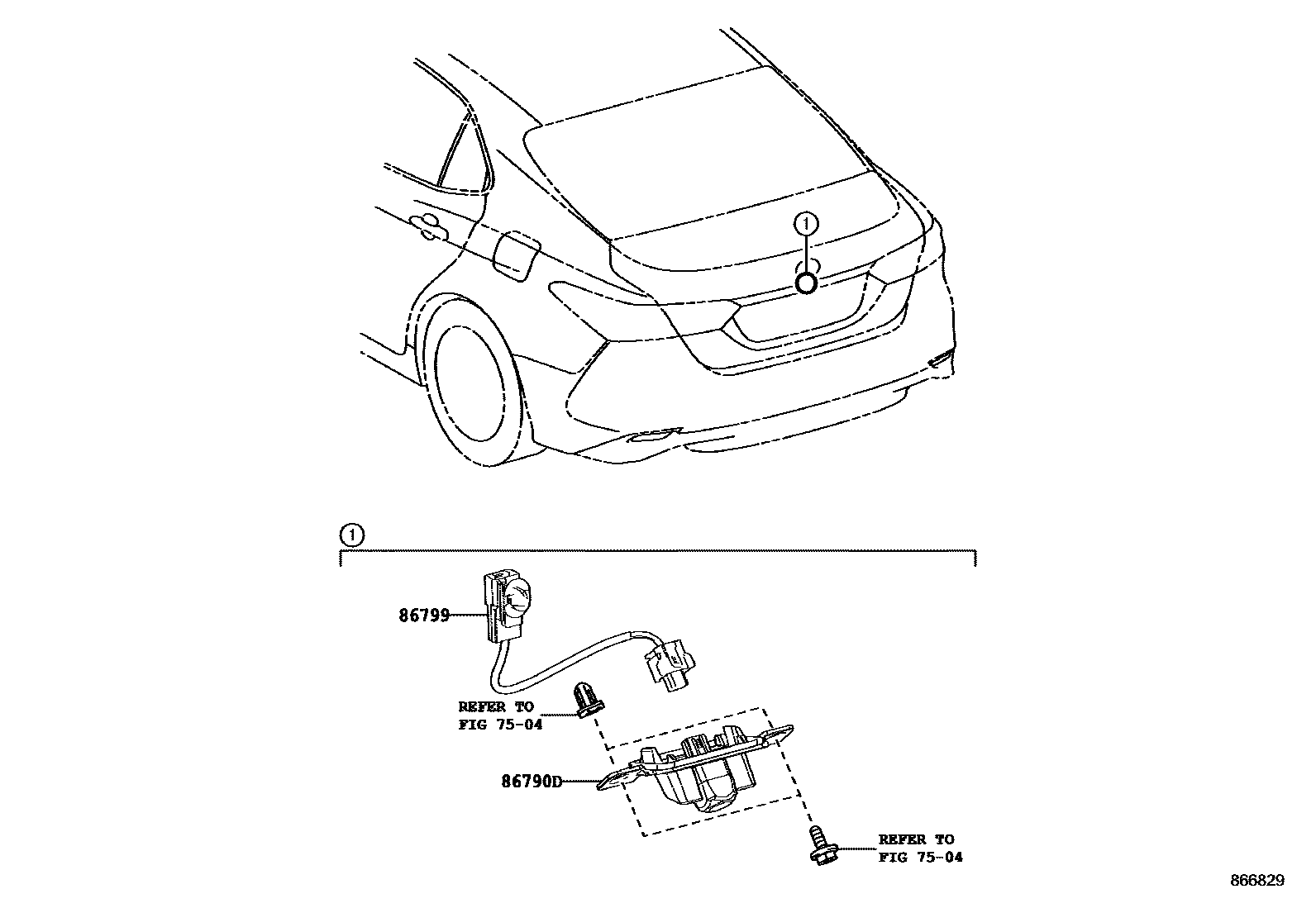 1

1

86799

REFER TO
FIG 75-04

86790D

REFER TO
FIG 75-04

866829