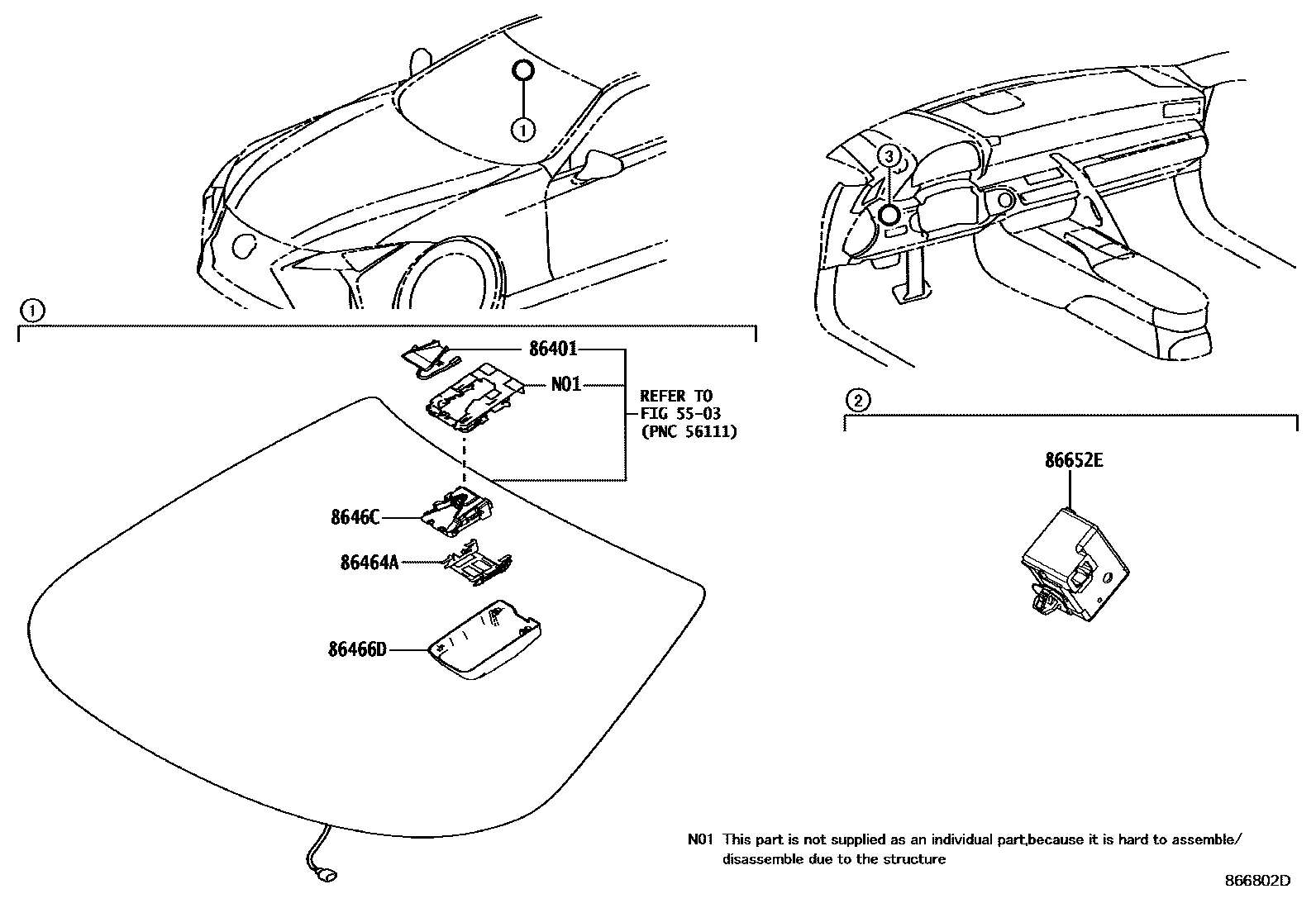 1

3

1

86401

N01

REFER TO
FIG 55-03
(PNC 56111)

8646C

86464A

86466D

2

86652E

N01 This part is not supplied as an individual part,because it is hard to assemble/ disassemble due to the structure

866802D