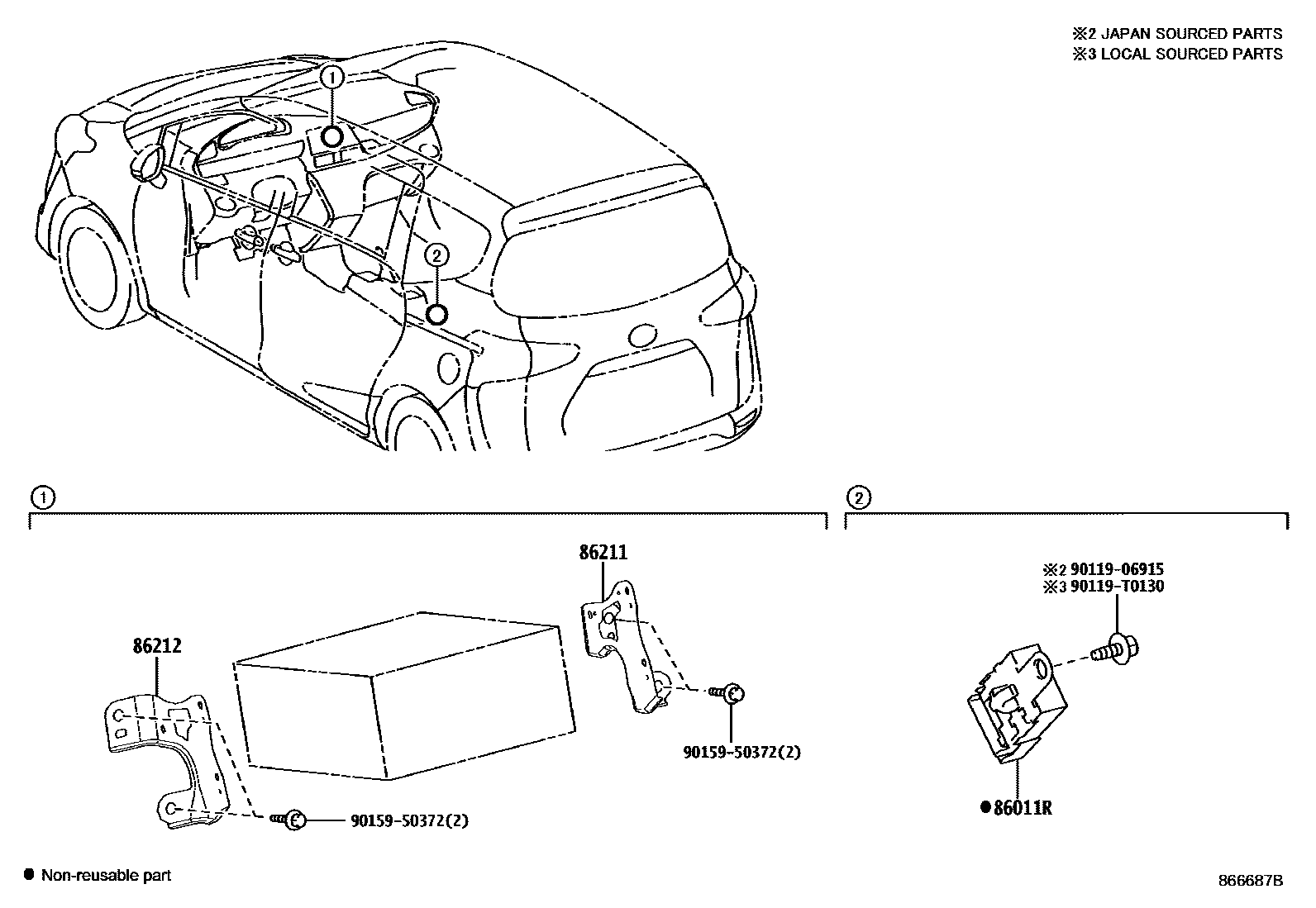 ※2 JAPAN SOURCED PARTS
※3 LOCAL SOURCED PARTS

1

2

1

2

86211

86212

90159-50372(2)

90159-50372(2)

※2 90119-06915
※3 90119-T0130

●86011R

● Non-reusable part

866687B