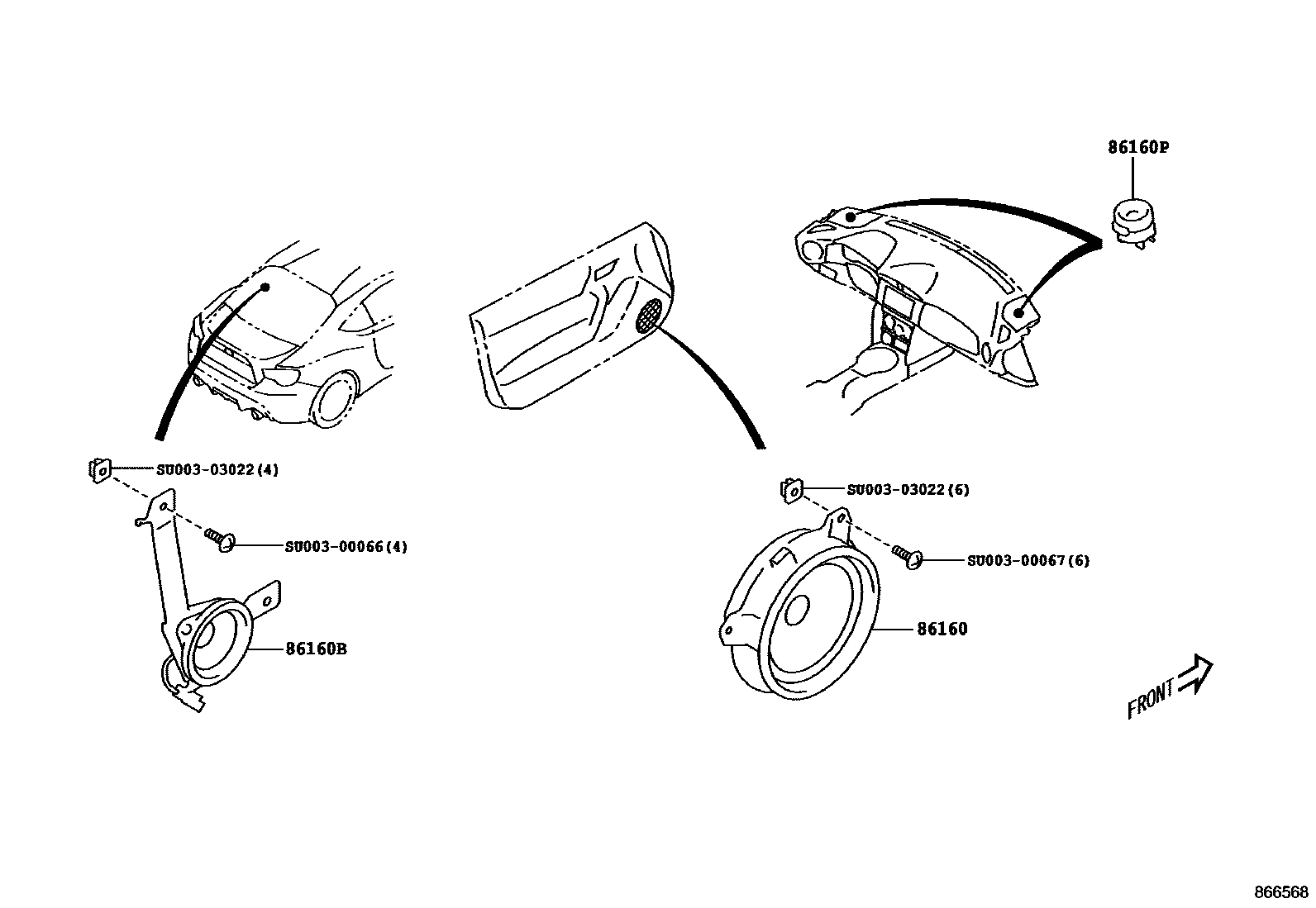 86160P

SU003-03022(4)

SU003-00066(4)

86160B

SU003-03022(6)

SU003-00067(6)

86160

FRONT

866568