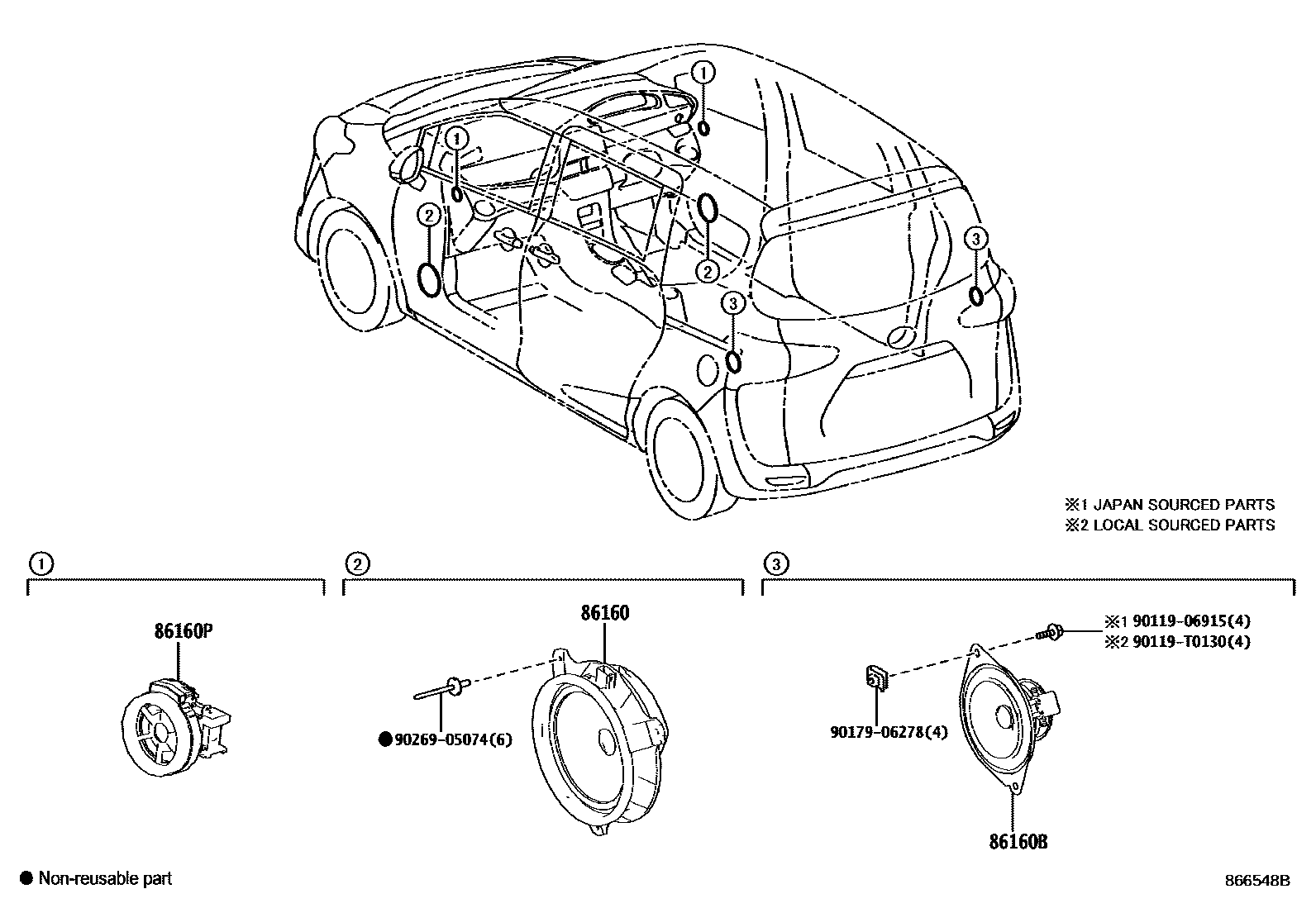 1
1
2
2
3
3

※1 JAPAN SOURCED PARTS
※2 LOCAL SOURCED PARTS

1

86160P

2

86160

● 90269-05074(6)

3

※1 90119-06915(4)
※2 90119-T0130(4)

90179-06278(4)

86160B

● Non-reusable part

866548B