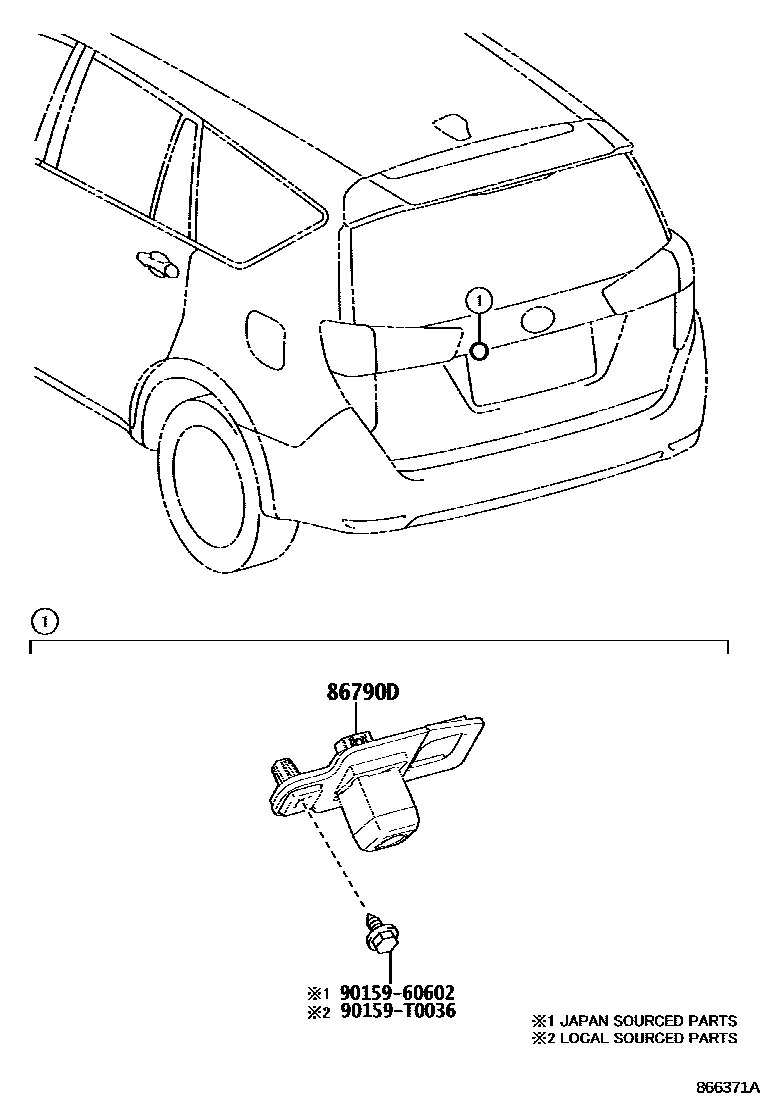 1

1

86790D

※1 90159-60602
※2 90159-T0036

※1 JAPAN SOURCED PARTS
※2 LOCAL SOURCED PARTS

866371A