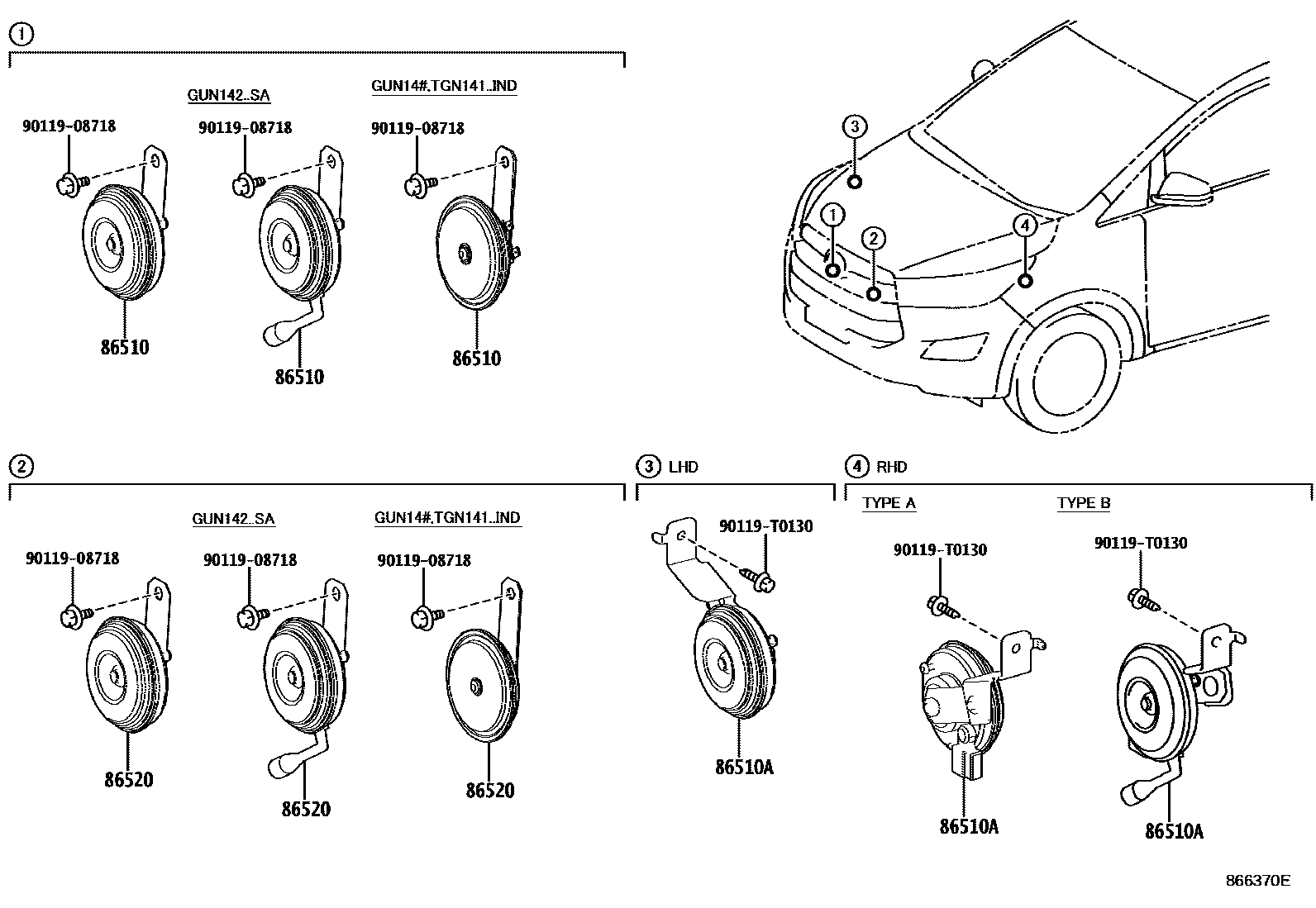 1

GUN142..SA

GUN14#,TGN141..IND

90119-08718

90119-08718

90119-08718

86510

86510

86510

3

1

2

4

2

GUN142..SA

GUN14#,TGN141..IND

90119-08718

90119-08718

90119-08718

86520

86520

86520

3 LHD

90119-T0130

86510A

4 RHD

TYPE A

TYPE B

90119-T0130

90119-T0130

86510A

86510A

866370E