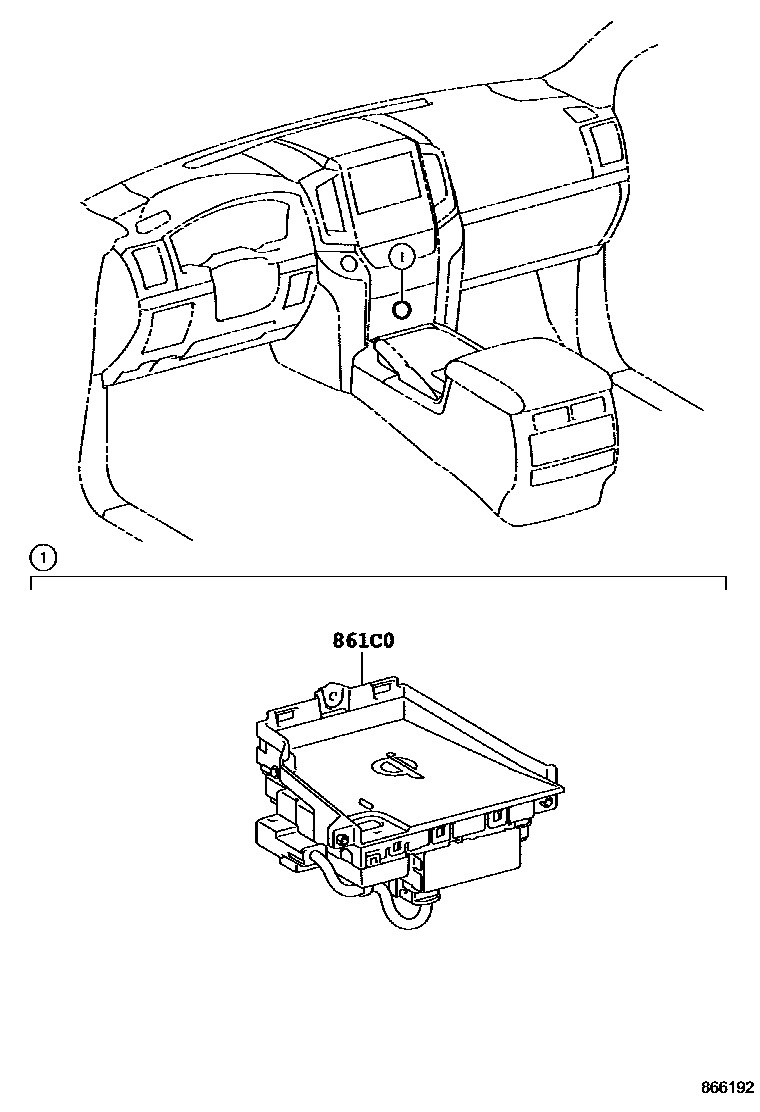 1

1

861C0

866192