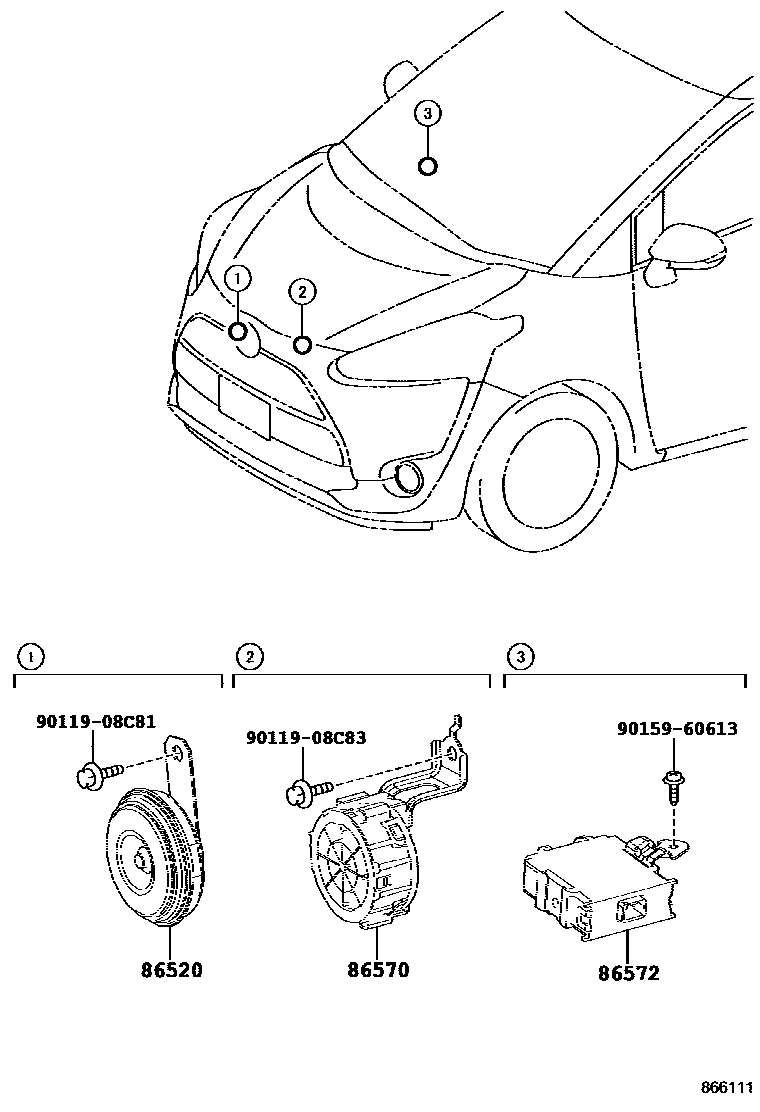 3
1
2

1
2
3

90119-08C81
90119-08C83
90159-60613

86520
86570
86572

866111