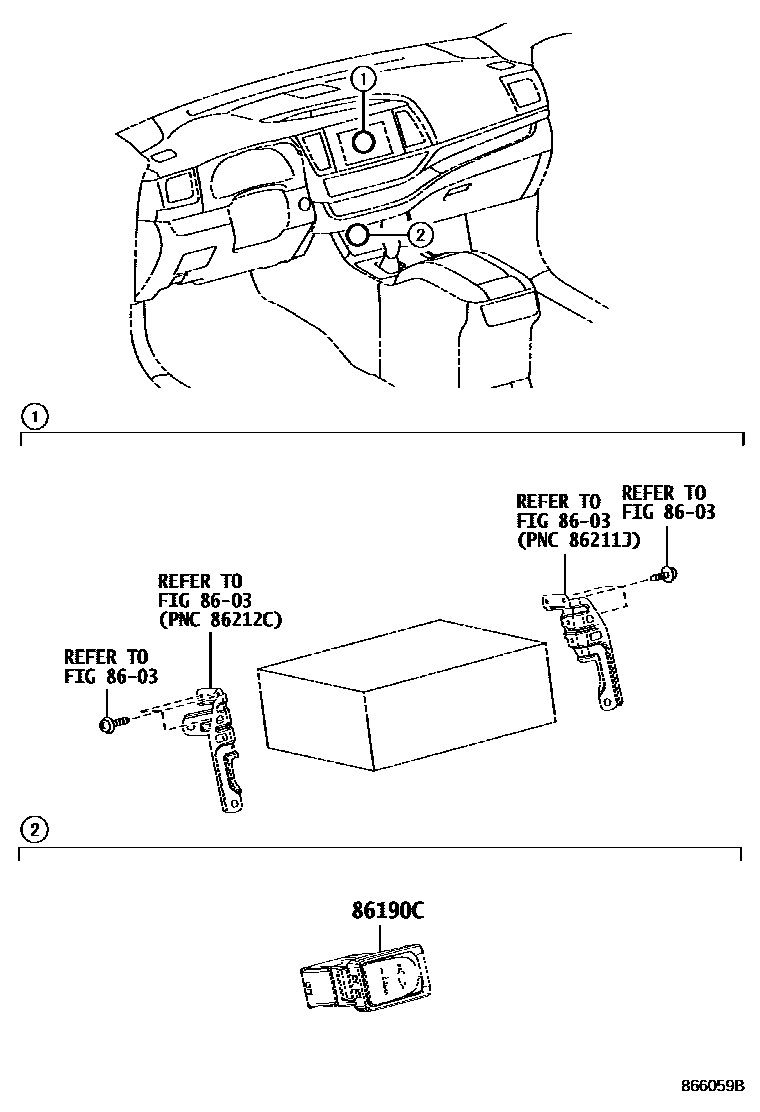 1

2

1

REFER TO FIG 86-03 (PNC 86211J)

REFER TO FIG 86-03

REFER TO FIG 86-03 (PNC 86212C)

REFER TO FIG 86-03

2

86190C

866059B