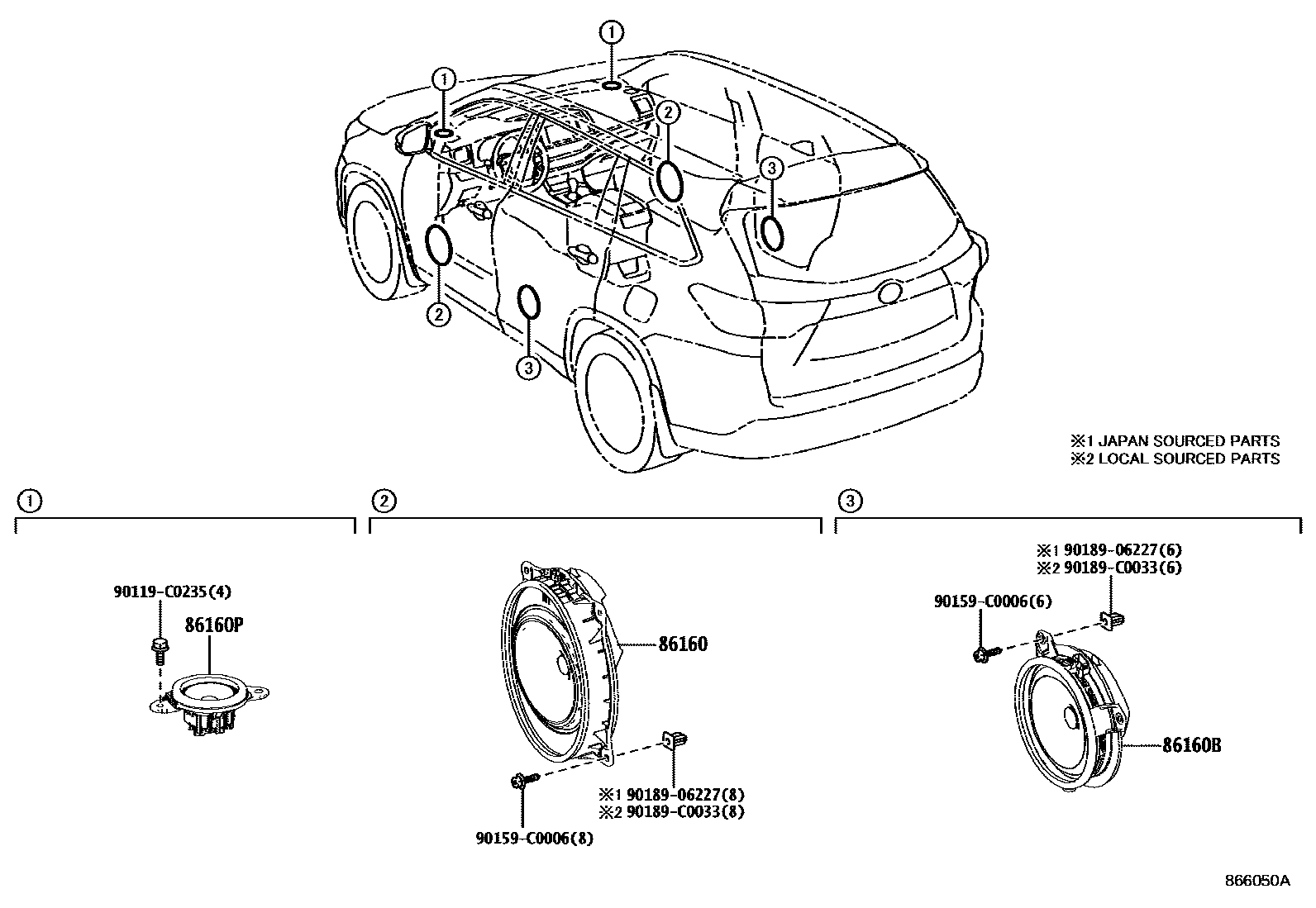 ①
①
②
③
②
③

※1 JAPAN SOURCED PARTS
※2 LOCAL SOURCED PARTS

①
90119-C0235(4)
86160P

②
86160
※1 90189-06227(8)
※2 90189-C0033(8)
90159-C0006(8)

③
※1 90189-06227(6)
※2 90189-C0033(6)
90159-C0006(6)
86160B

866050A