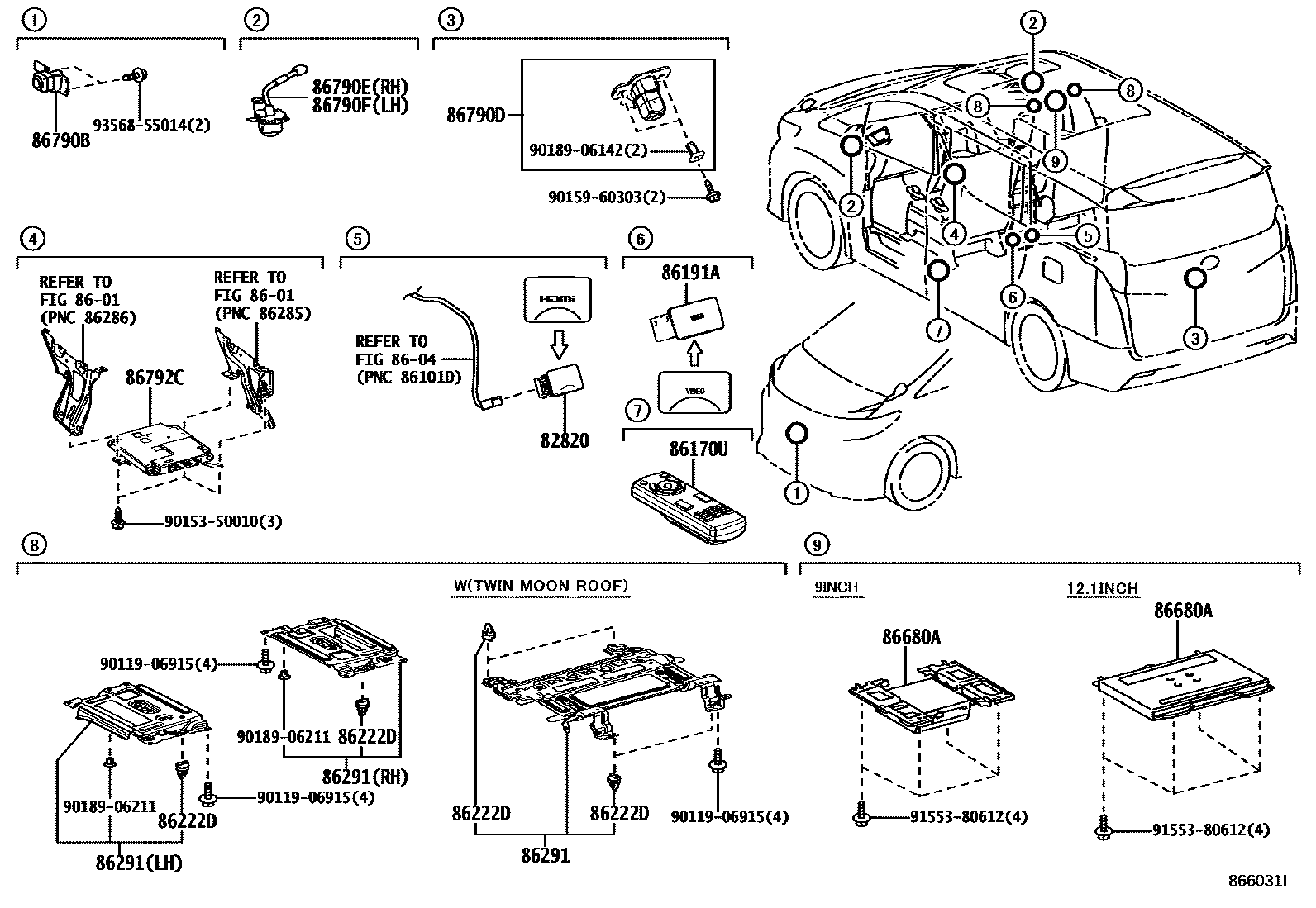 ①
86790B
93568-55014(2)

②
86790E(RH)
86790F(LH)

③
86790D
90189-06142(2)
90159-60303(2)

④
REFER TO
FIG 86-01
(PNC 86286)
REFER TO
FIG 86-01
(PNC 86285)
86792C
90153-50010(3)

⑤
REFER TO
FIG 86-04
(PNC 86101D)
HDMI
82820

⑥
86191A
VIDEO

⑦
86170U

② ⑧ ⑧ ⑨ ② ④ ⑤ ⑥ ⑦ ③ ①

⑧
W(TWIN MOON ROOF)
90119-06915(4)
90189-06211
86222D
86291(RH)
90189-06211
86222D
90119-06915(4)
86291(LH)
86222D
86222D
90119-06915(4)
86291

⑨
9INCH
86680A
91553-80612(4)
12.1INCH
86680A
91553-80612(4)

866031I