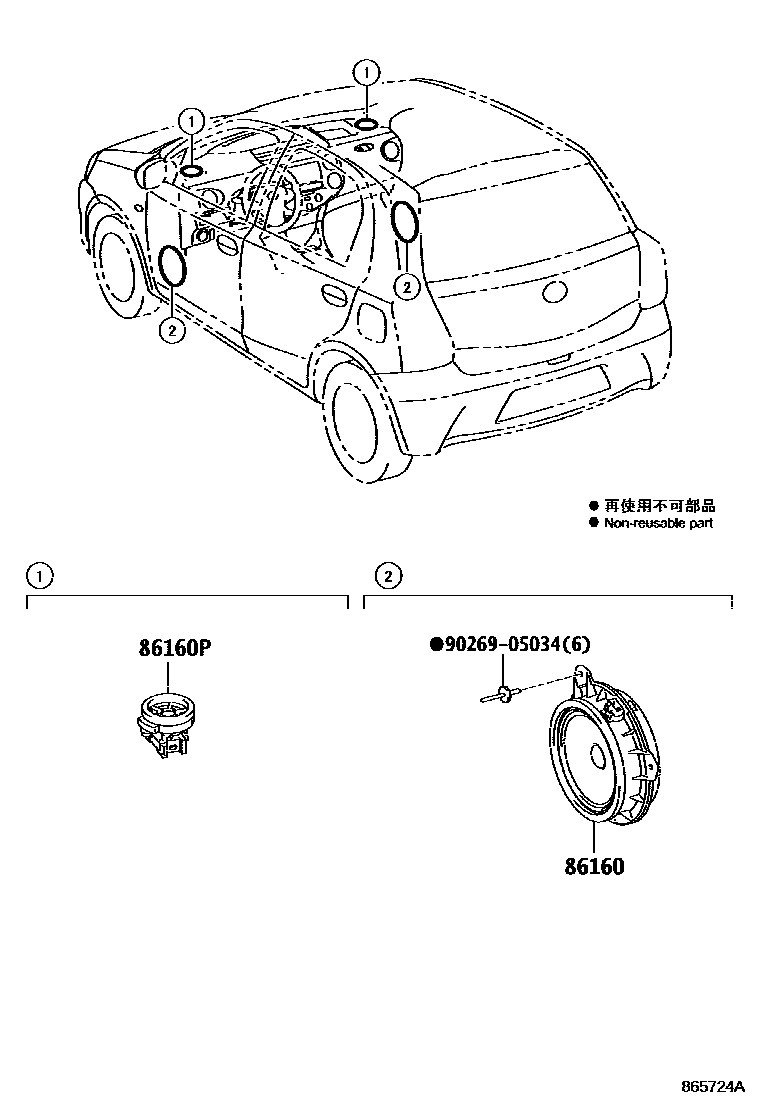 1

1

2

2

● 再使用不可部品
● Non-reusable part

1

86160P

2

●90269-05034(6)

86160

865724A