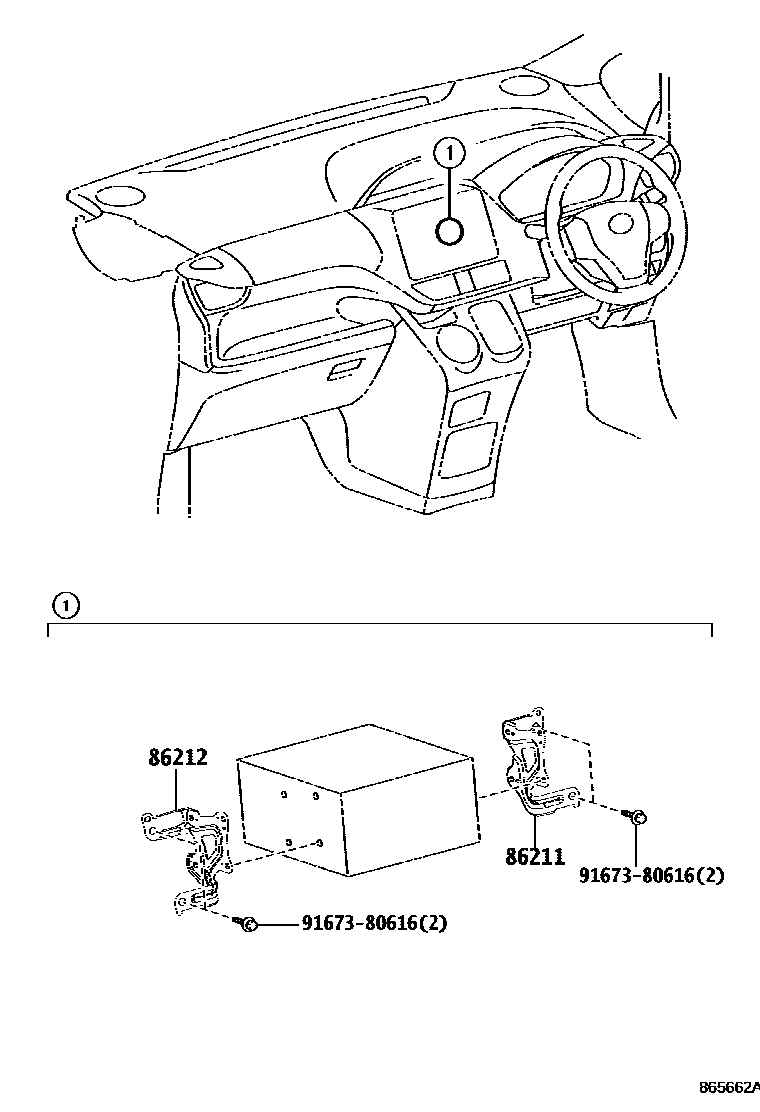 1

1

86212

86211

91673-80616(2)

91673-80616(2)

865662A