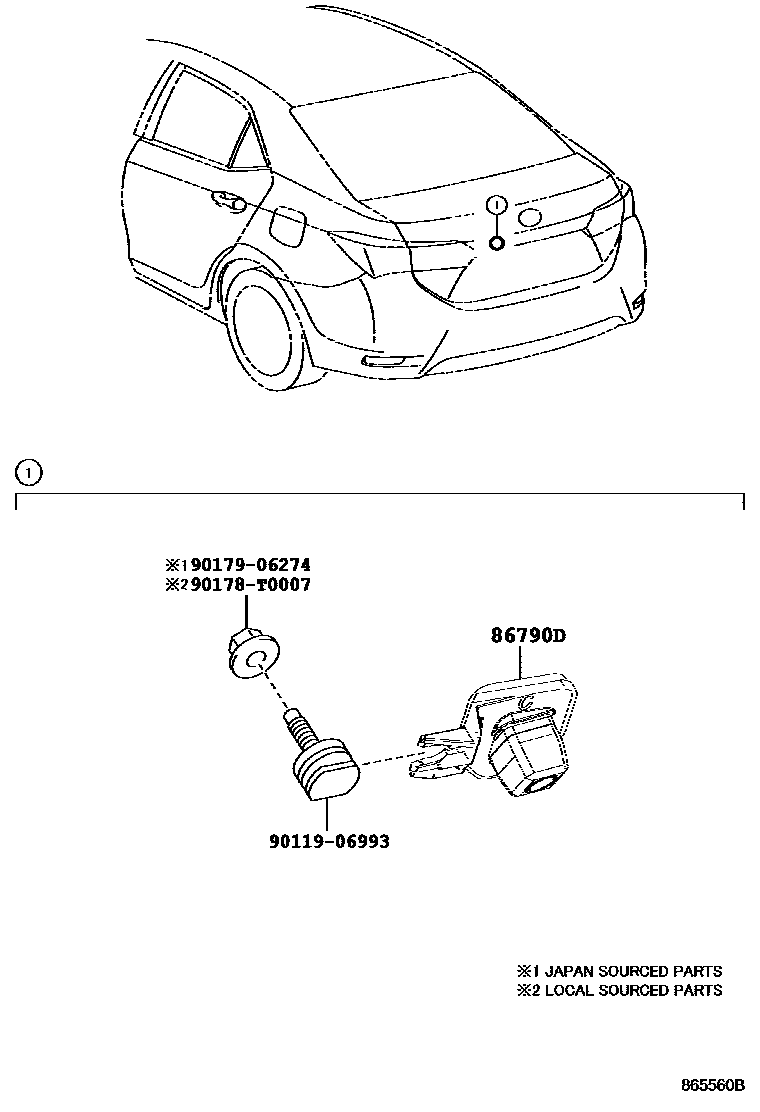 1

1

※1 90179-06274
※2 90178-T0007

86790D

90119-06993

※1 JAPAN SOURCED PARTS
※2 LOCAL SOURCED PARTS

865560B