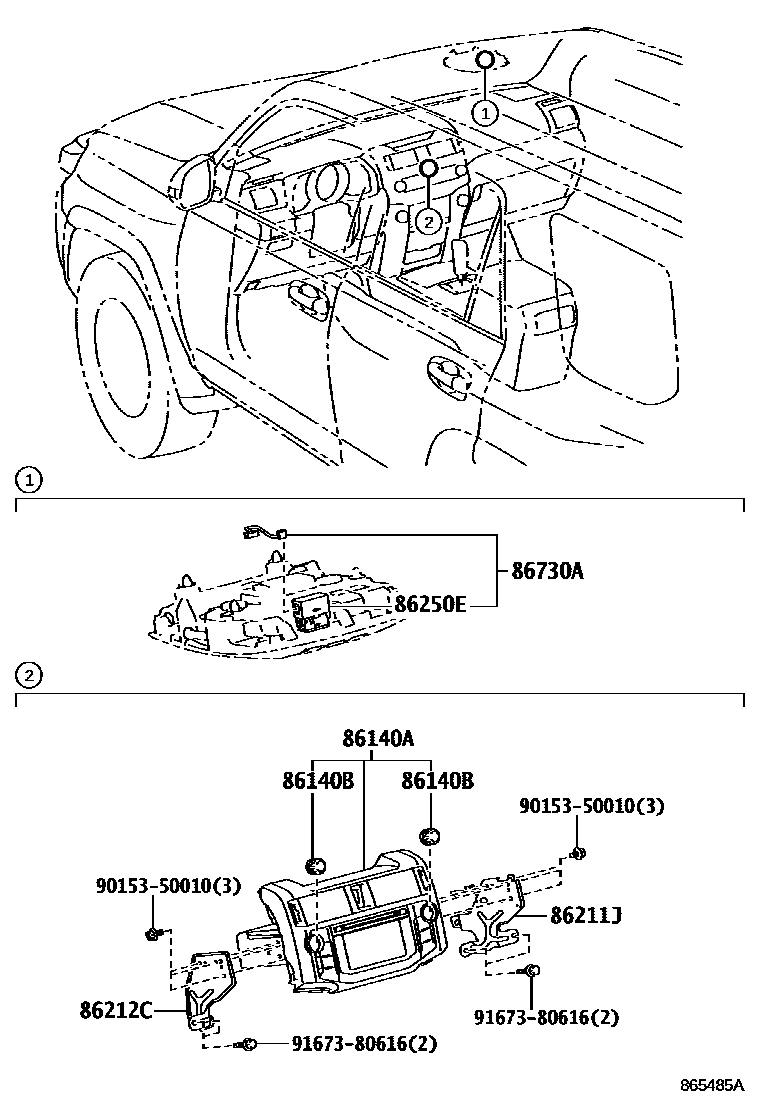 1
2
1
86730A
86250E
2
86140A
86140B
86140B
90153-50010(3)
90153-50010(3)
86211J
86212C
91673-80616(2)
91673-80616(2)
865485A