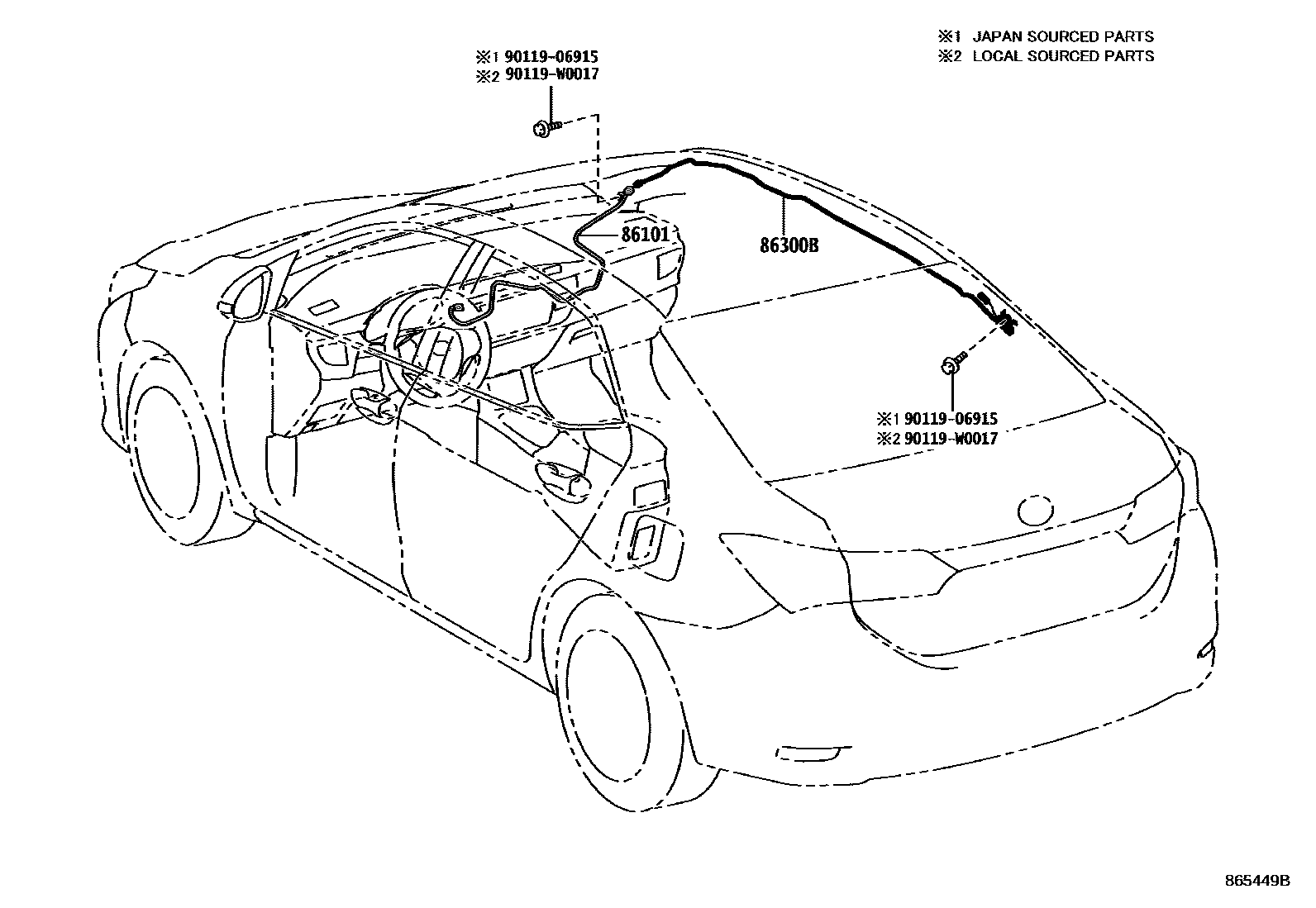 ※1 JAPAN SOURCED PARTS
※2 LOCAL SOURCED PARTS

※1 90119-06915
※2 90119-W0017

86101

86300B

※1 90119-06915
※2 90119-W0017

865449B