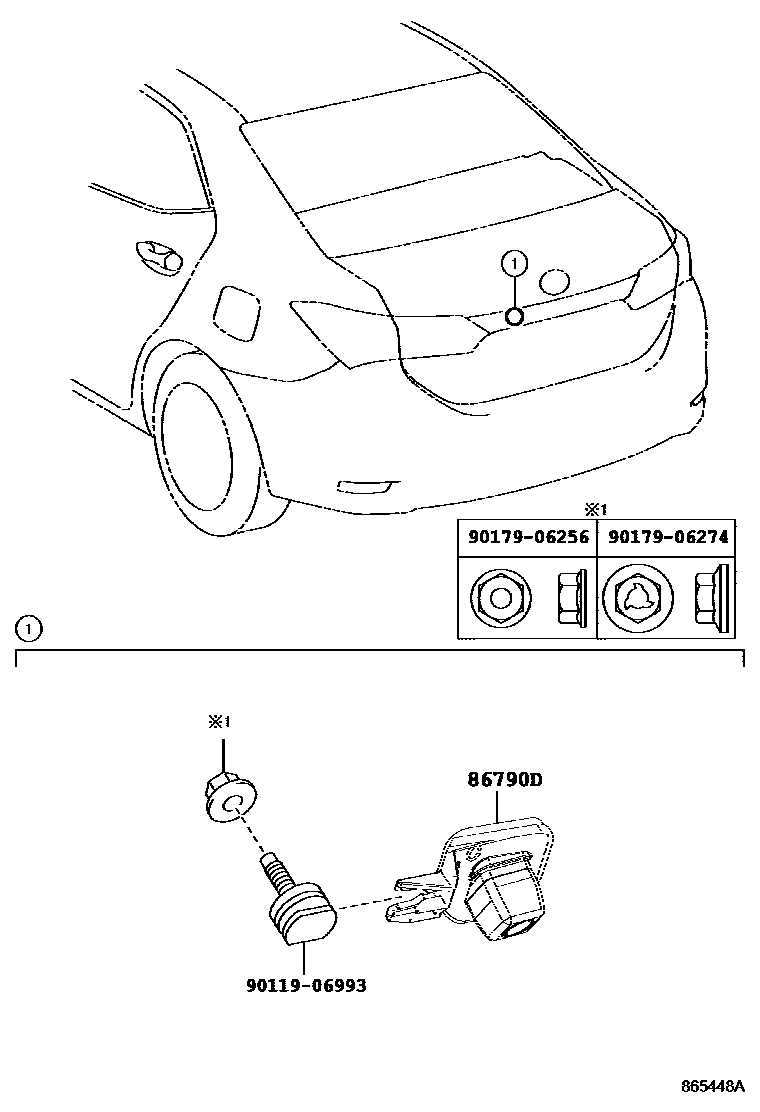 ①

※1

| 90179-06256 | 90179-06274 |
|---|---|
| | |

①

※1

86790D

90119-06993

865448A