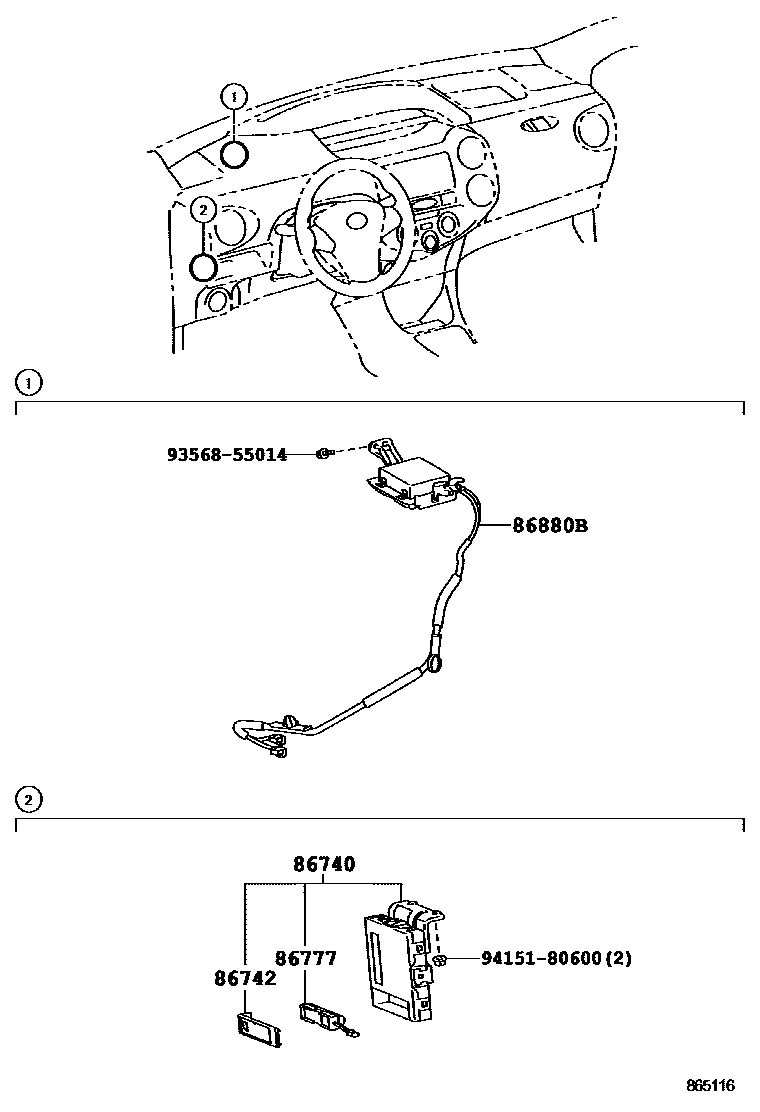 1
2

1
93568-55014
86880B

2
86740
86777
86742
94151-80600(2)

865116