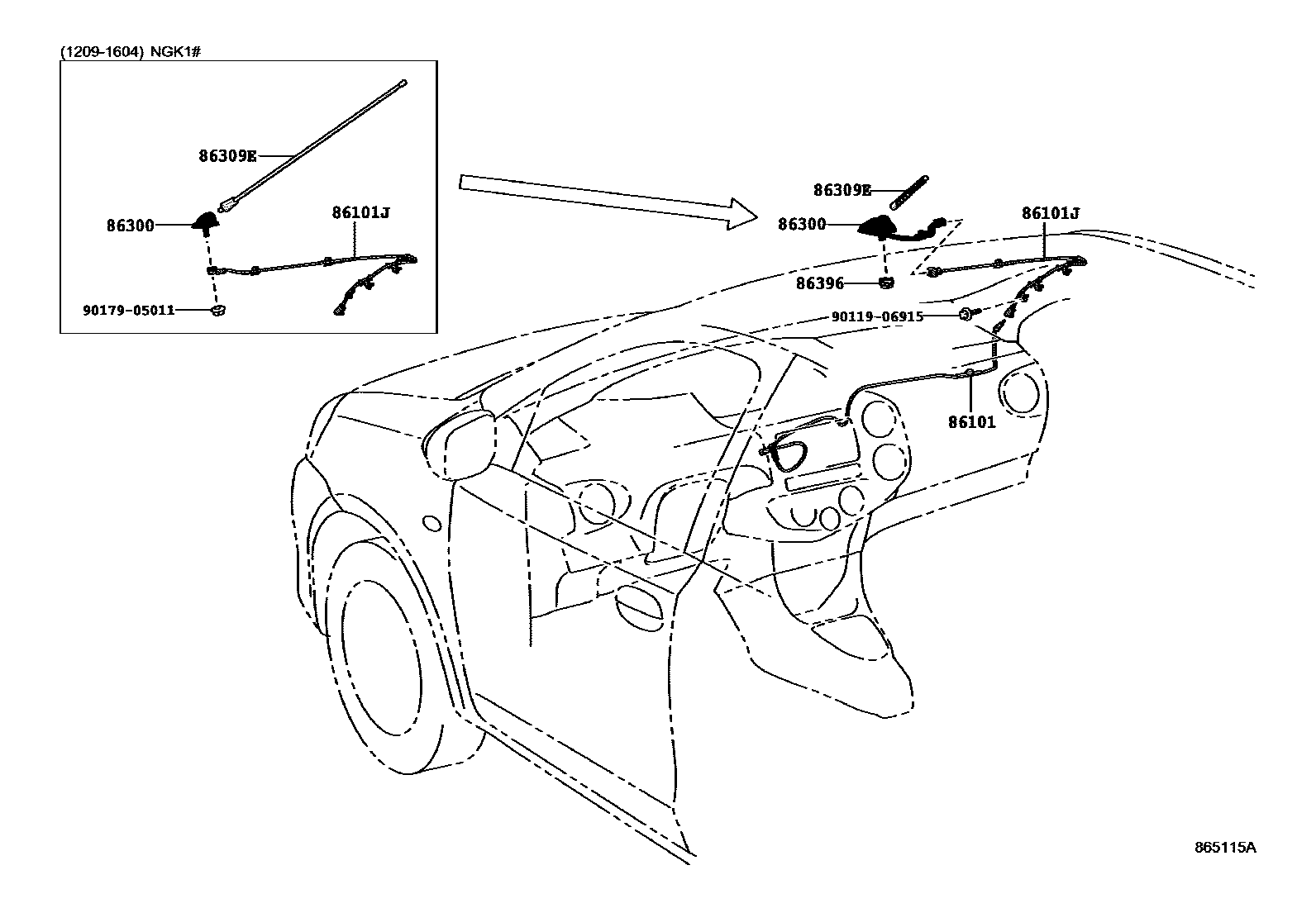 (1209-1604) NGK1#

86309E
86300
86101J
90179-05011

86309E
86300
86101J
86396
90119-06915
86101

865115A