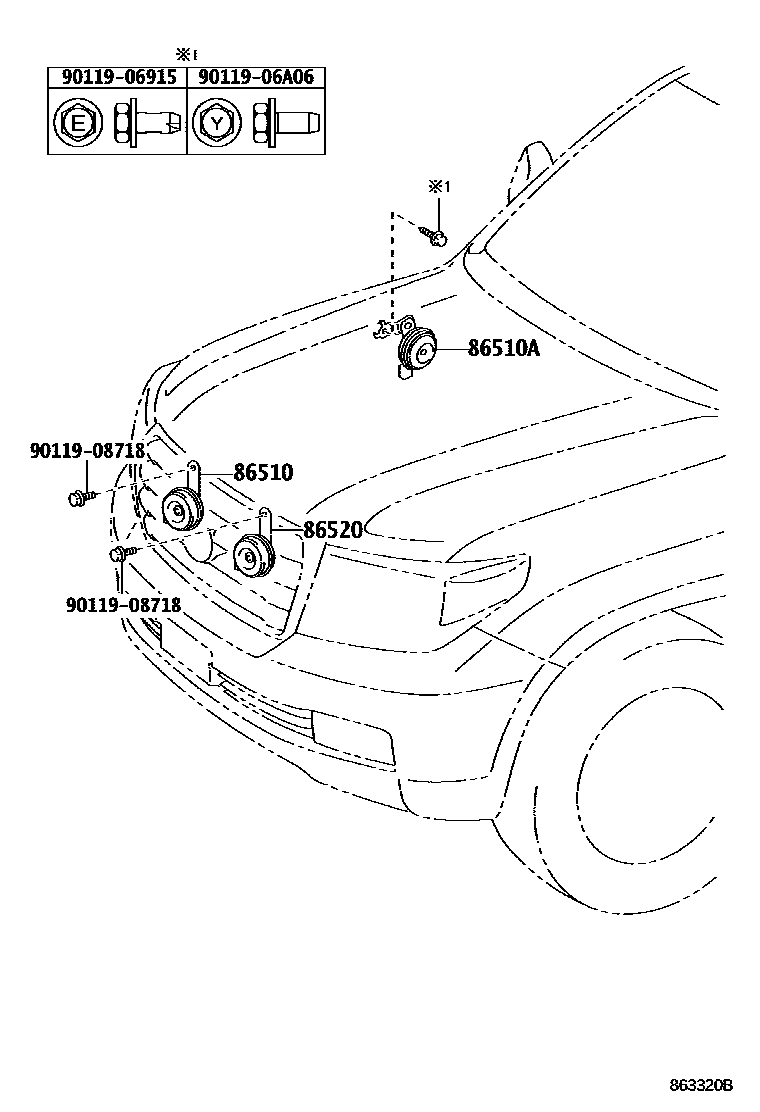 ※1

| 90119-06915 | 90119-06A06 |
|---|---|
| E | Y |

※1

86510A

90119-08718

86510

86520

90119-08718

863320B