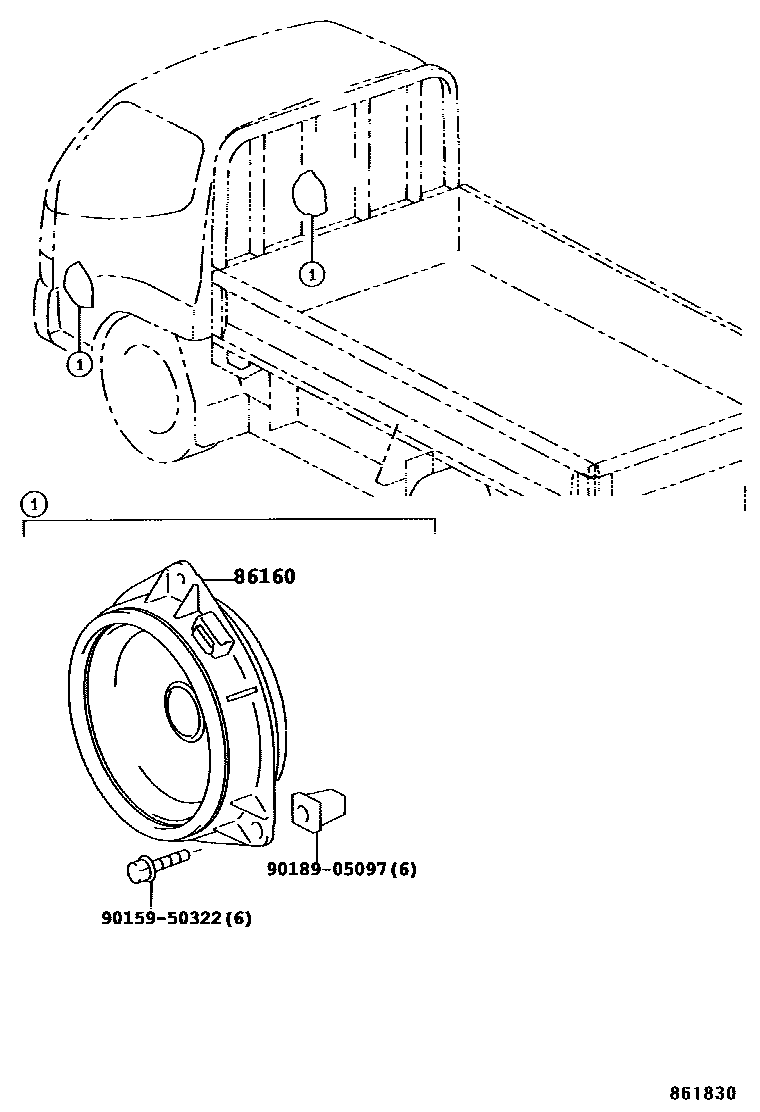 1

1

1

86160

90189-05097(6)

90159-50322(6)

861830