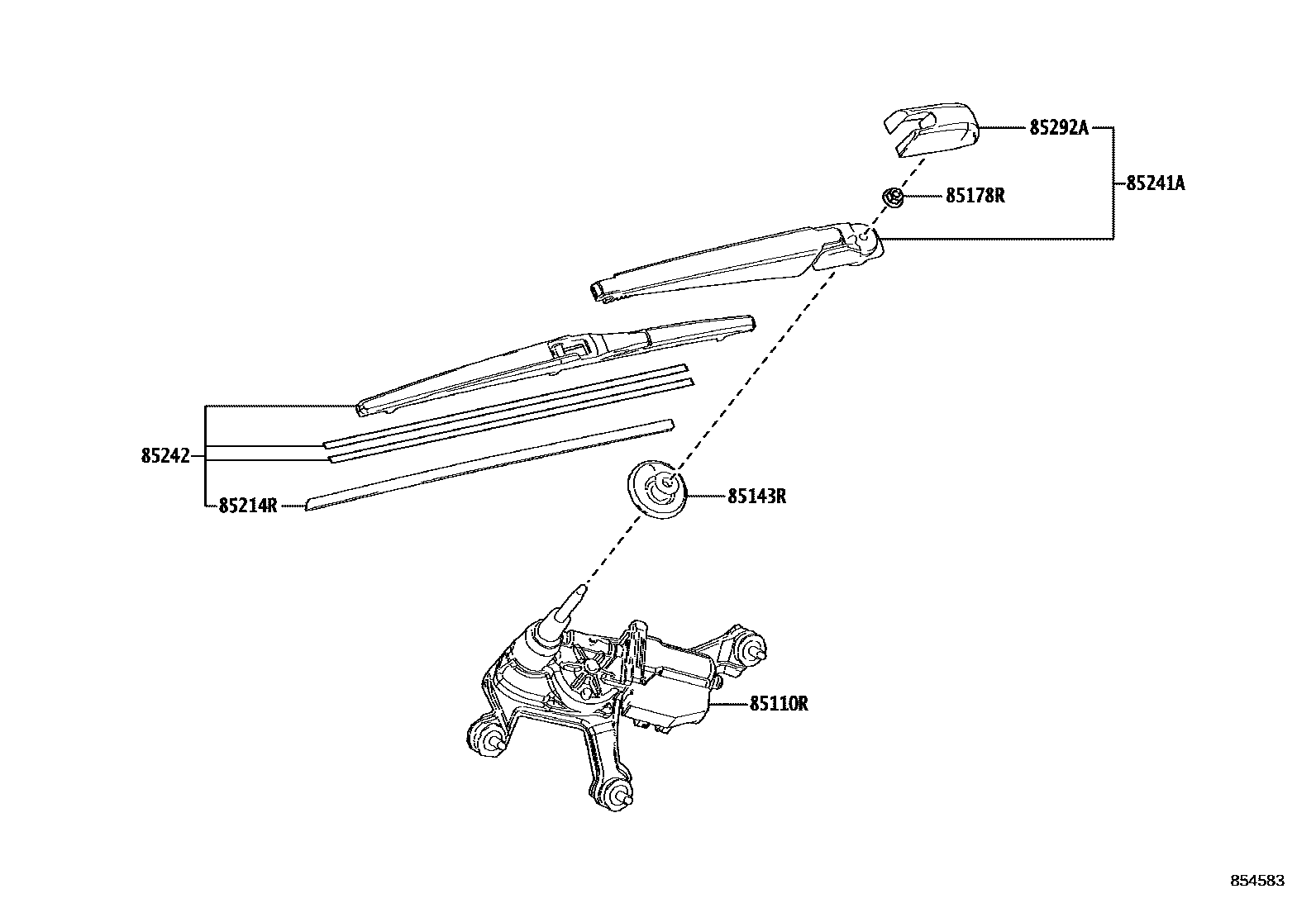 85292A
85241A
85178R
85242
85214R
85143R
85110R
854583