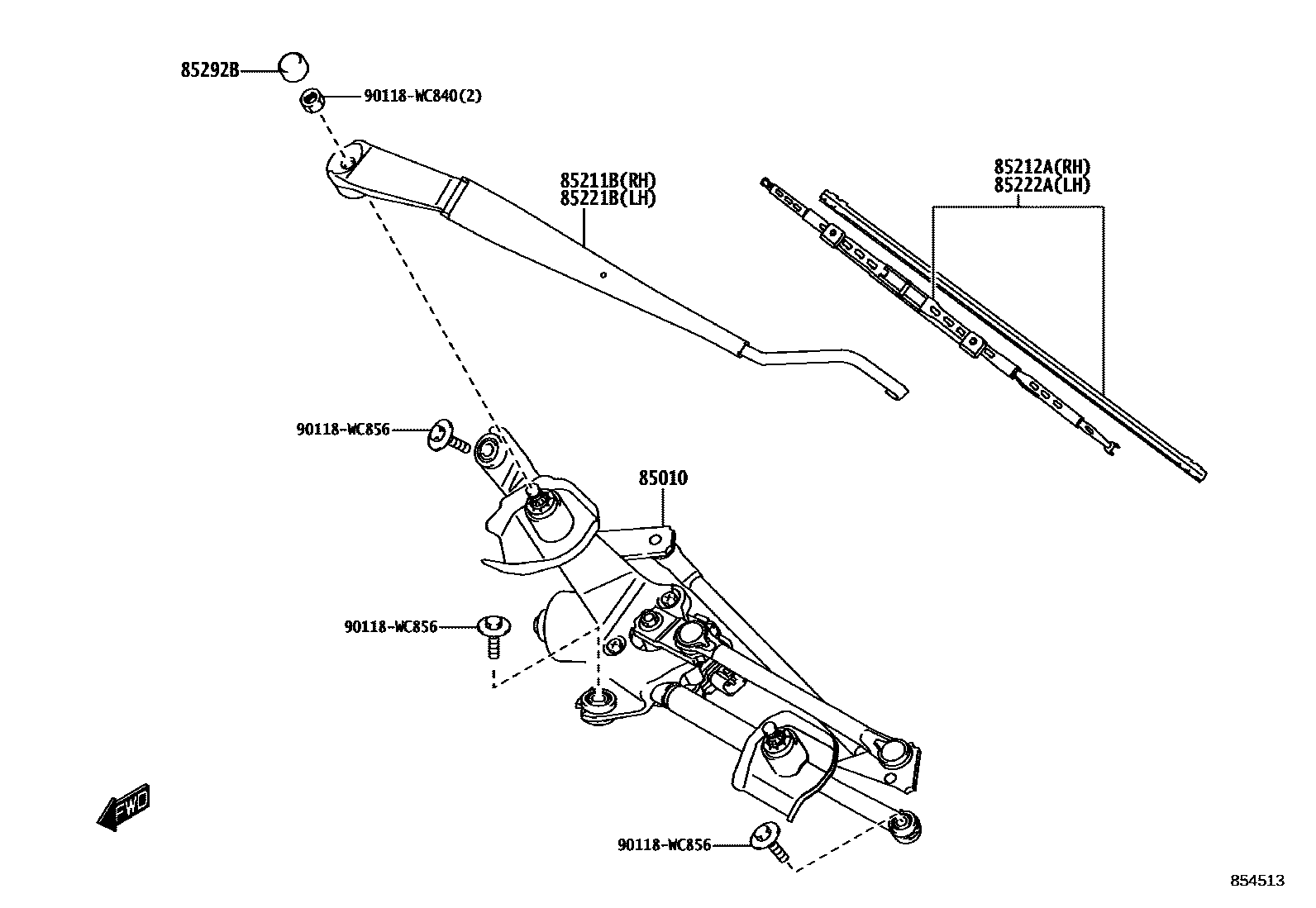 85292B

90118-WC840(2)

85211B(RH)
85221B(LH)

85212A(RH)
85222A(LH)

90118-WC856

85010

90118-WC856

FWD

90118-WC856

854513