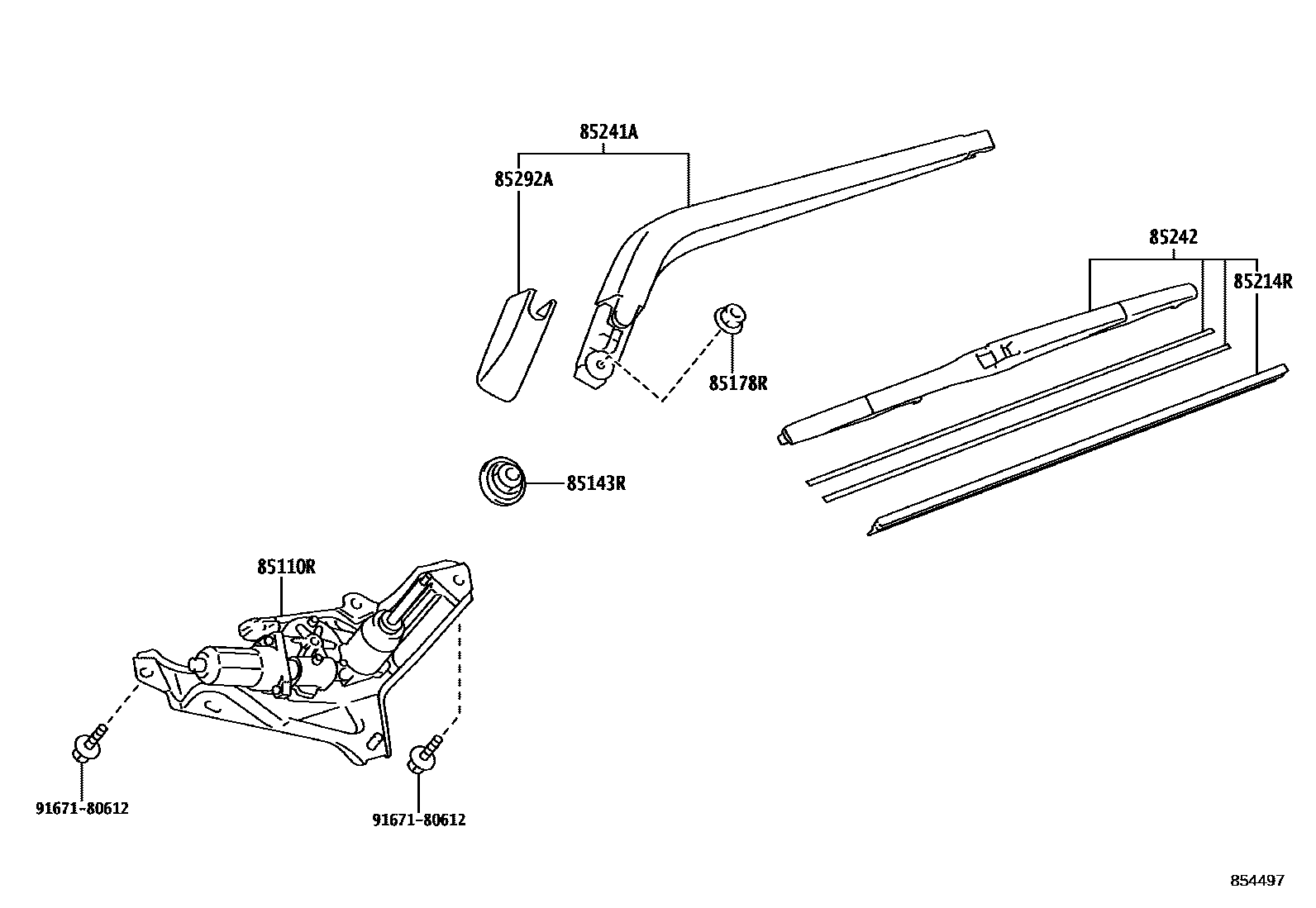 85241A

85292A

85242

85214R

85178R

85143R

85110R

91671-80612

91671-80612

854497