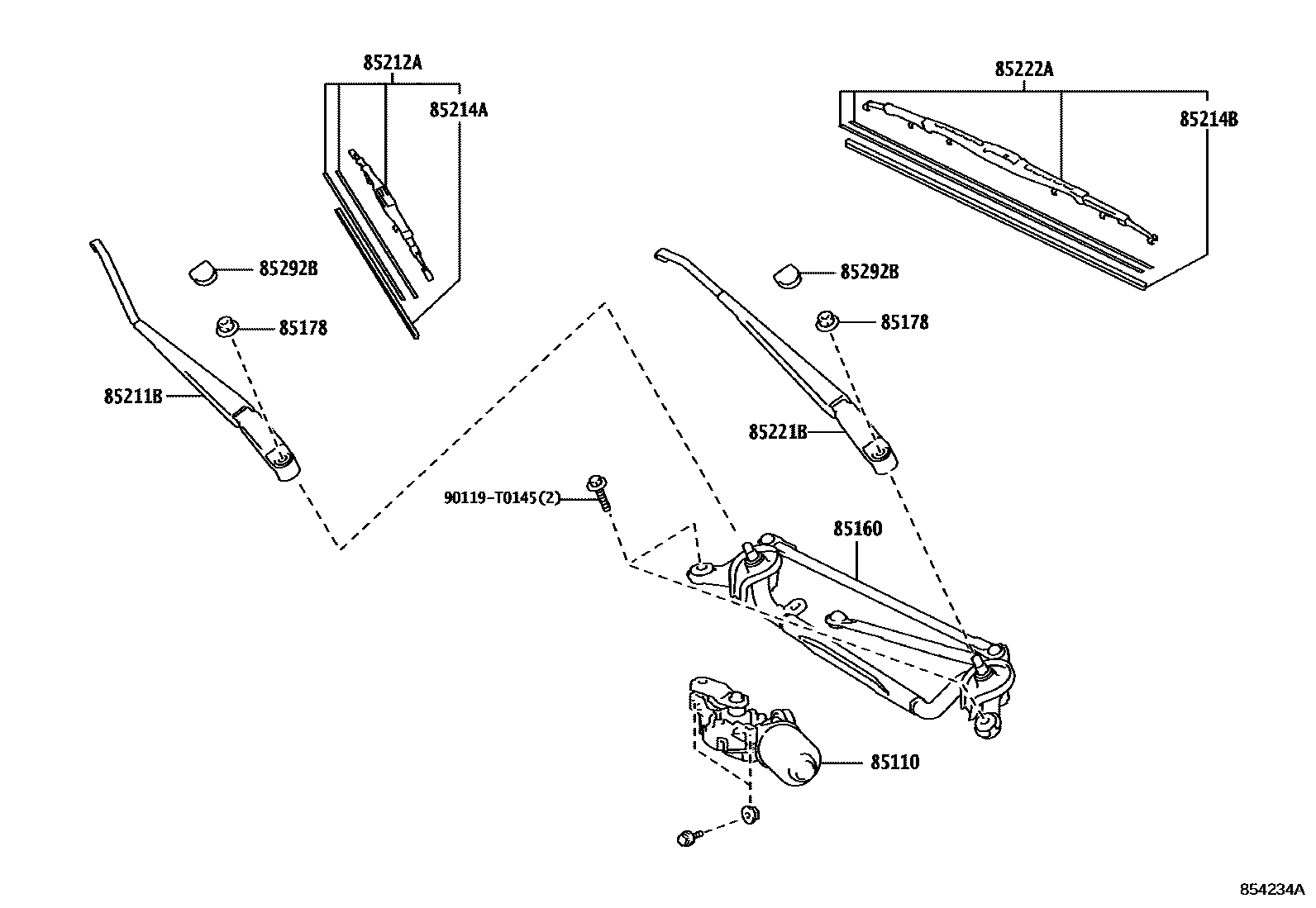 85212A
85214A
85222A
85214B
85292B
85178
85211B
85292B
85178
85221B
90119-T0145(2)
85160
85110
854234A