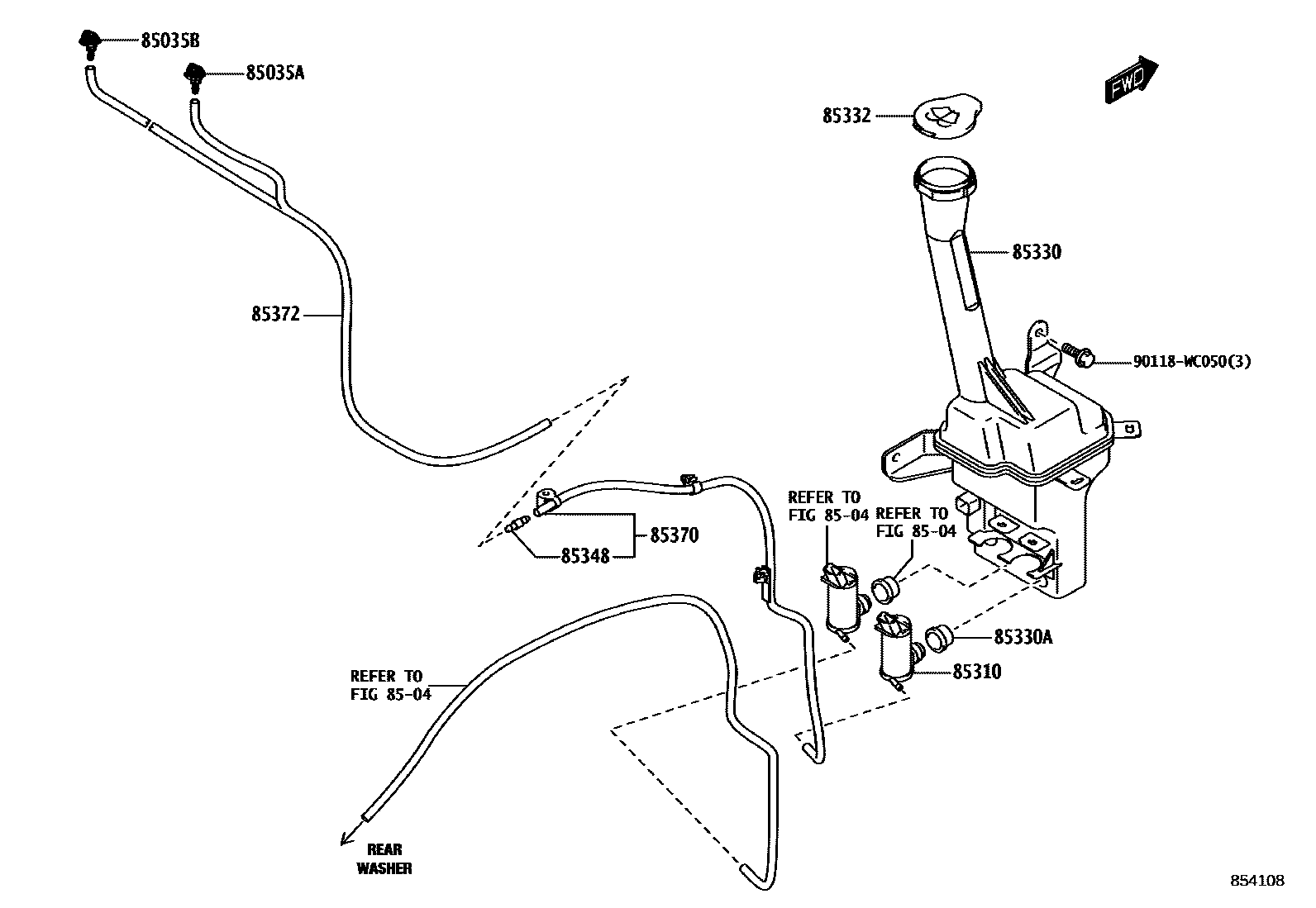 85035B

85035A

FWD

85332

85330

85372

90118-WC050(3)

REFER TO
FIG 85-04

REFER TO
FIG 85-04

85370

85348

85330A

85310

REFER TO
FIG 85-04

REAR
WASHER

854108