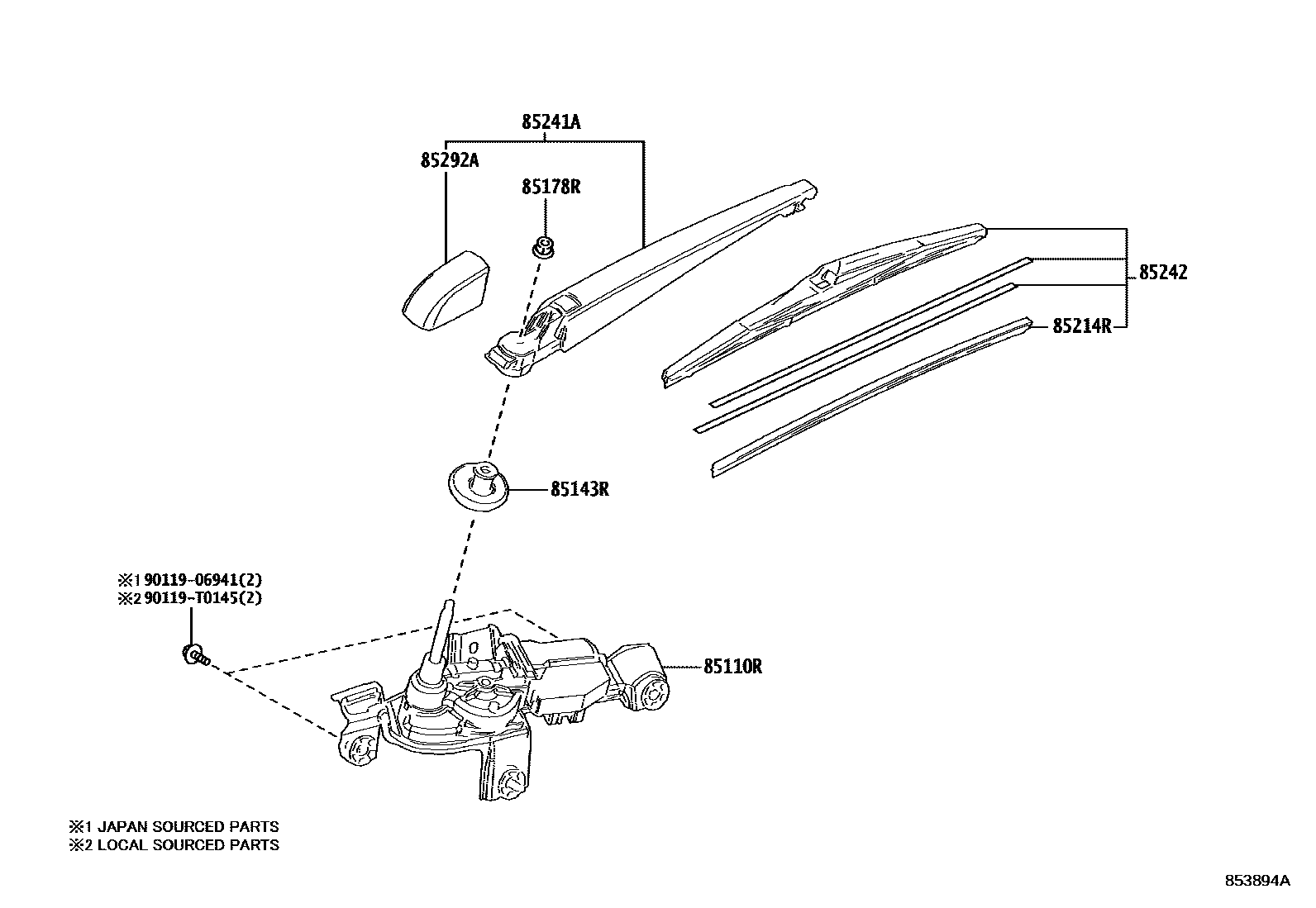 85241A
85292A
85178R
85242
85214R
85143R
※1 90119-06941(2)
※2 90119-T0145(2)
85110R
※1 JAPAN SOURCED PARTS
※2 LOCAL SOURCED PARTS
853894A