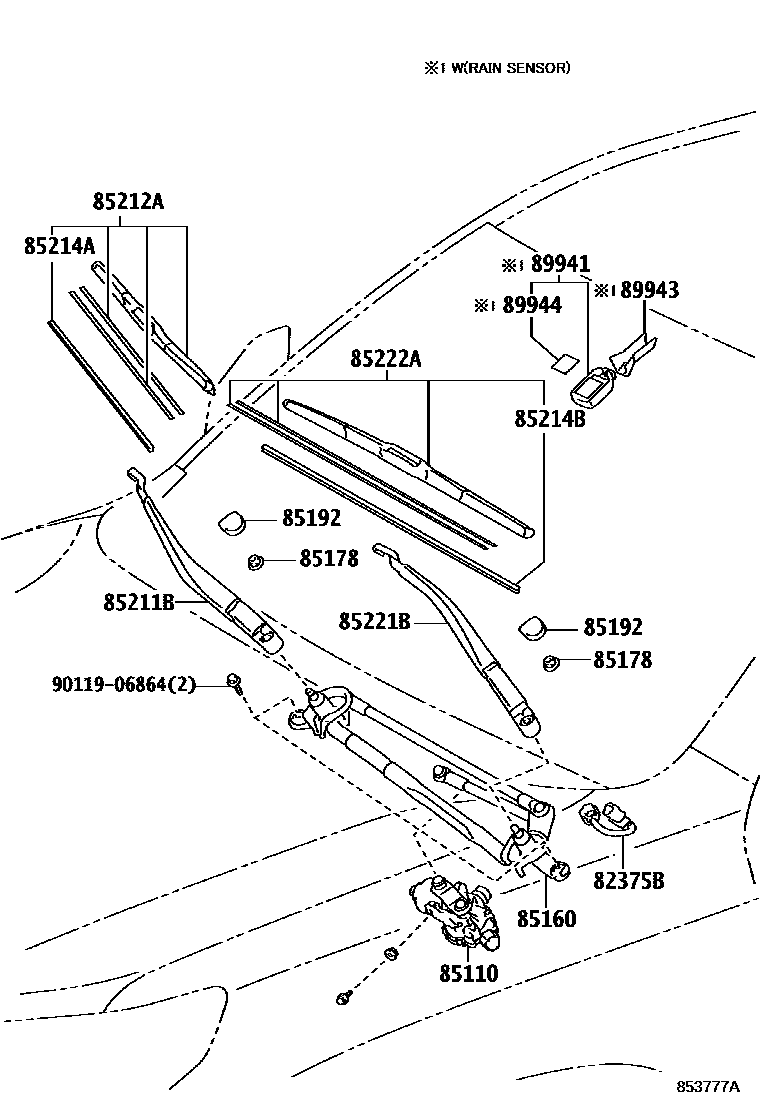 ※1 W(RAIN SENSOR)

85212A
85214A
※1 89941
※1 89944
※1 89943
85222A
85214B
85192
85178
85211B
85221B
85192
85178
90119-06864(2)
82375B
85160
85110
853777A