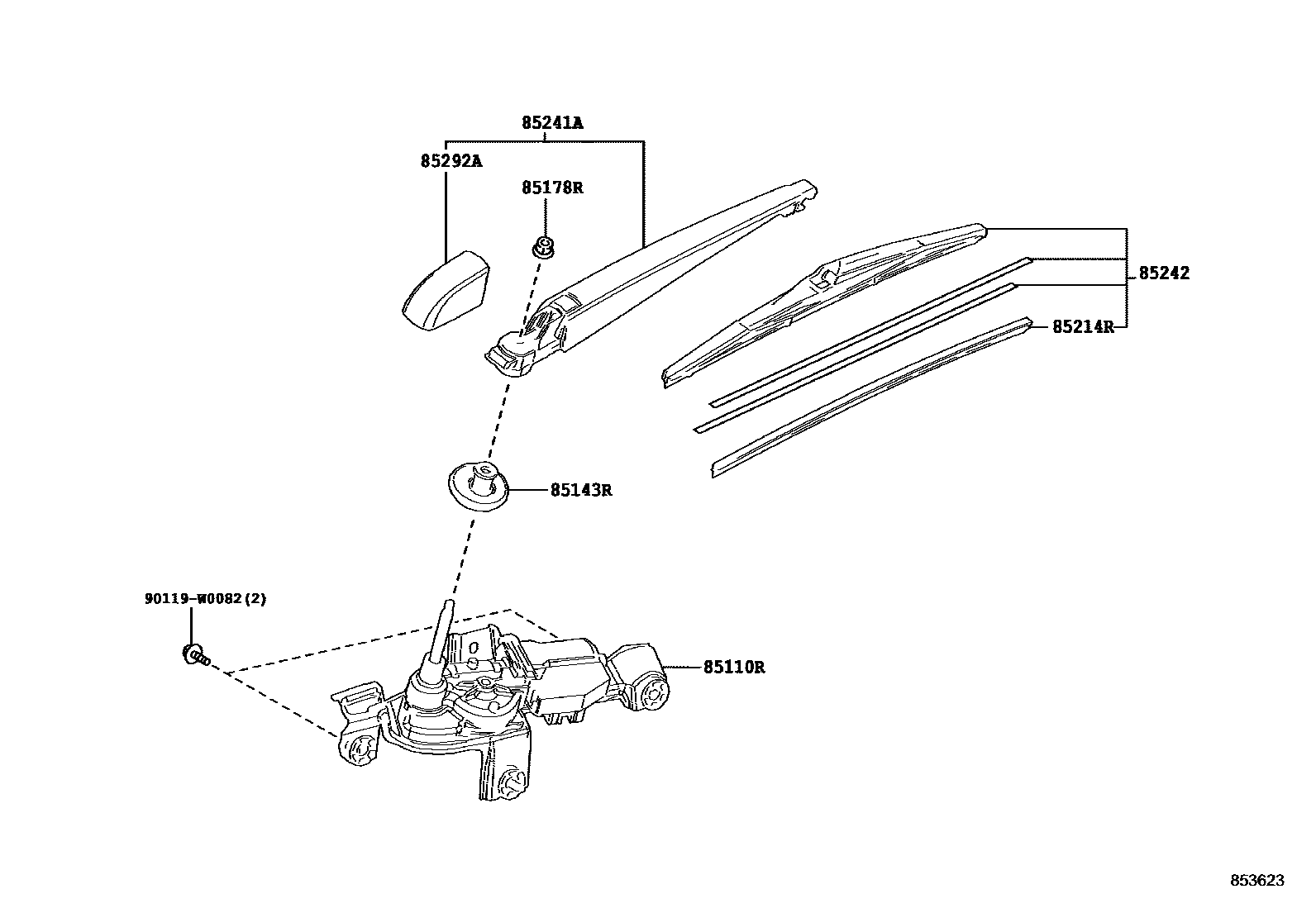 85241A
85292A
85178R
85242
85214R
85143R
90119-W0082(2)
85110R
853623