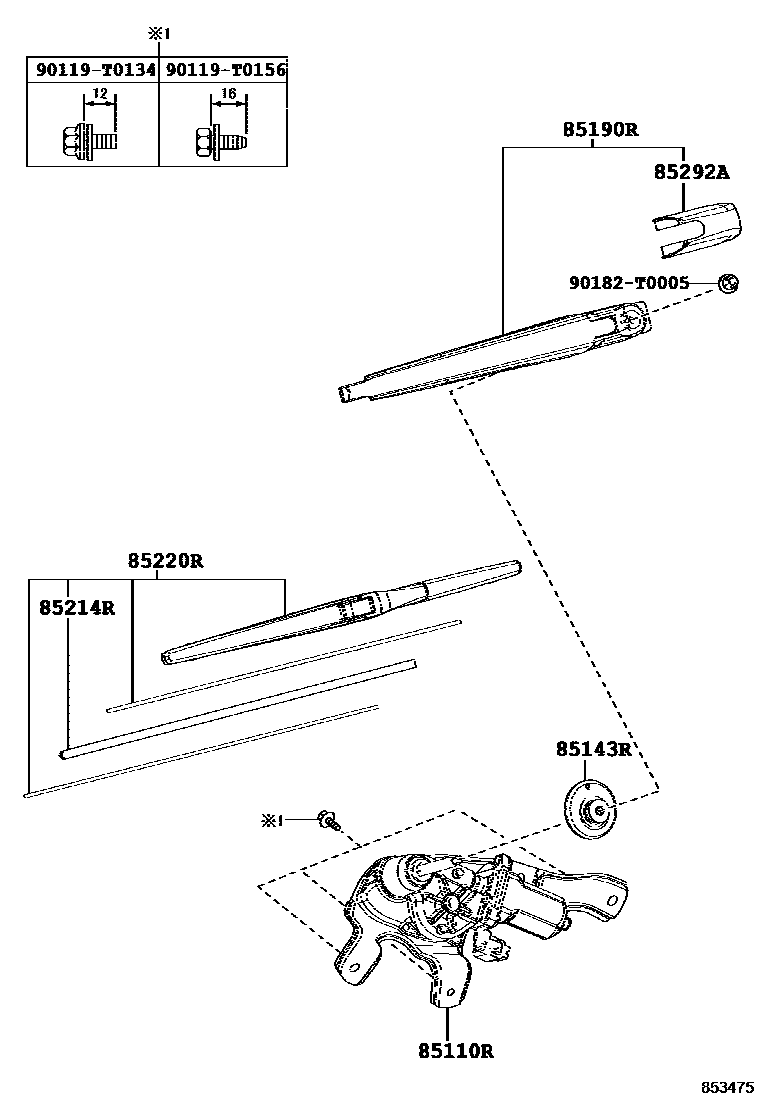 ※1

| 90119-T0134 | 90119-T0156 |
|---|---|
| 12 | 16 |

85190R

85292A

90182-T0005

85220R

85214R

85143R

※1

85110R

853475