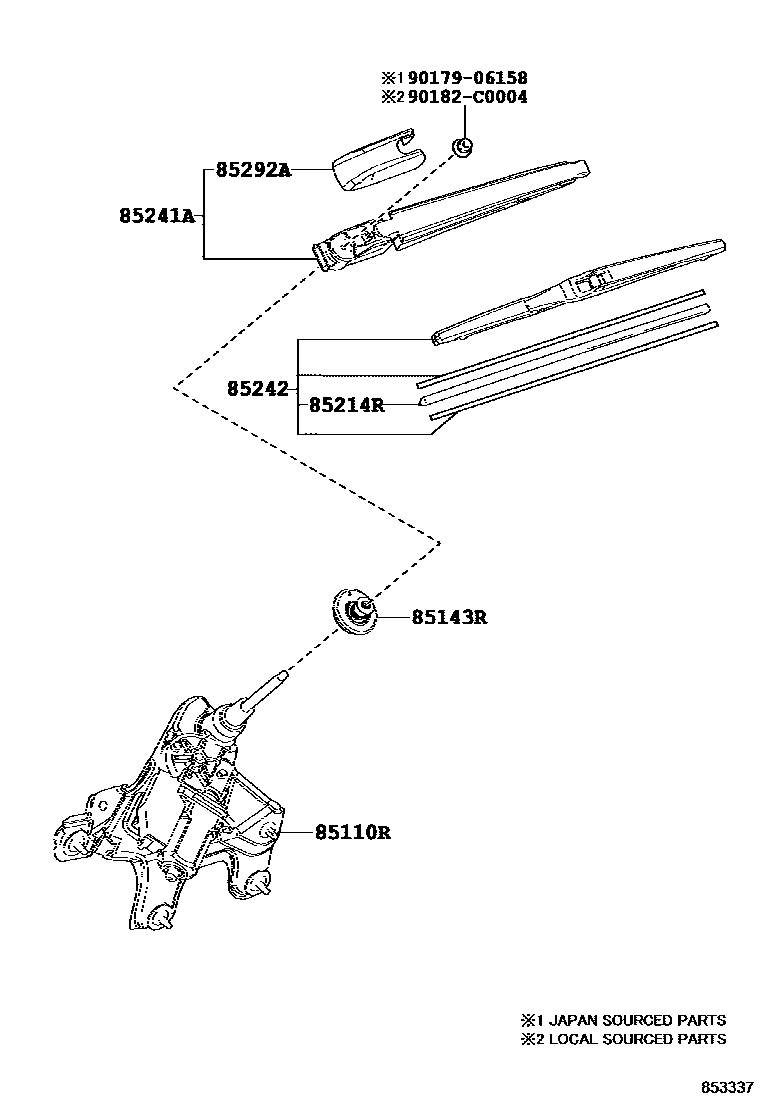 ※1 90179-06158
※2 90182-C0004

85292A

85241A

85242

85214R

85143R

85110R

※1 JAPAN SOURCED PARTS
※2 LOCAL SOURCED PARTS

853337