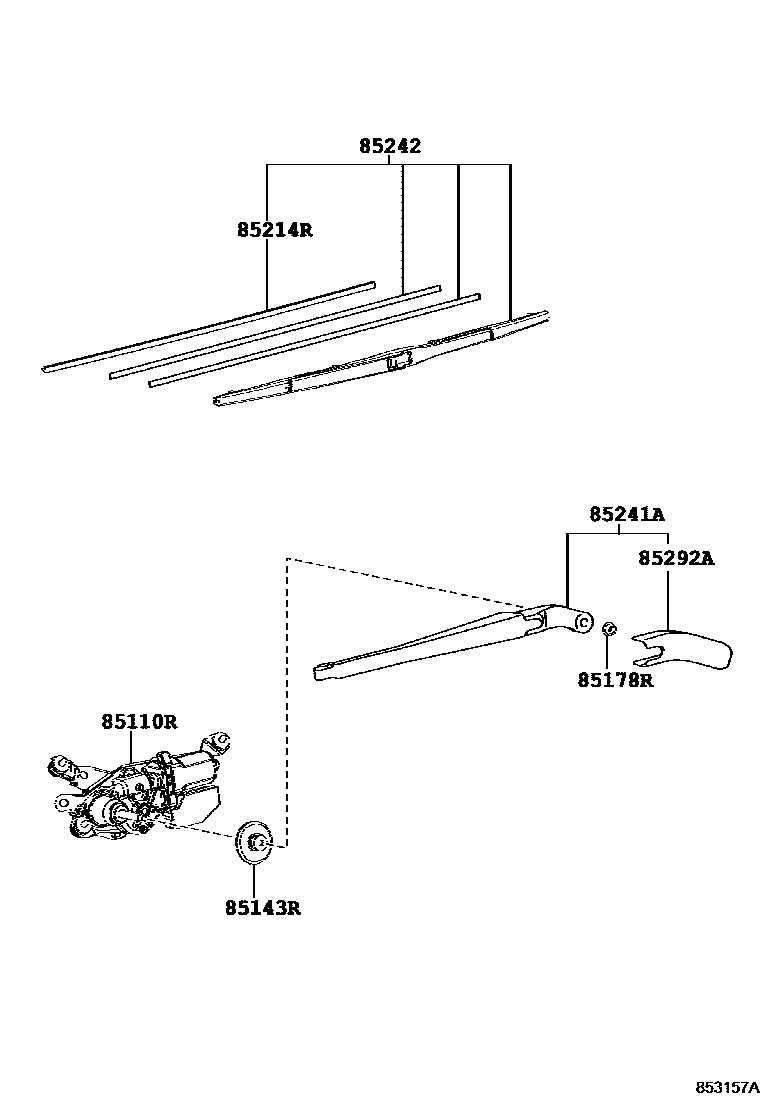 85242

85214R

85241A

85292A

85178R

85110R

85143R

853157A